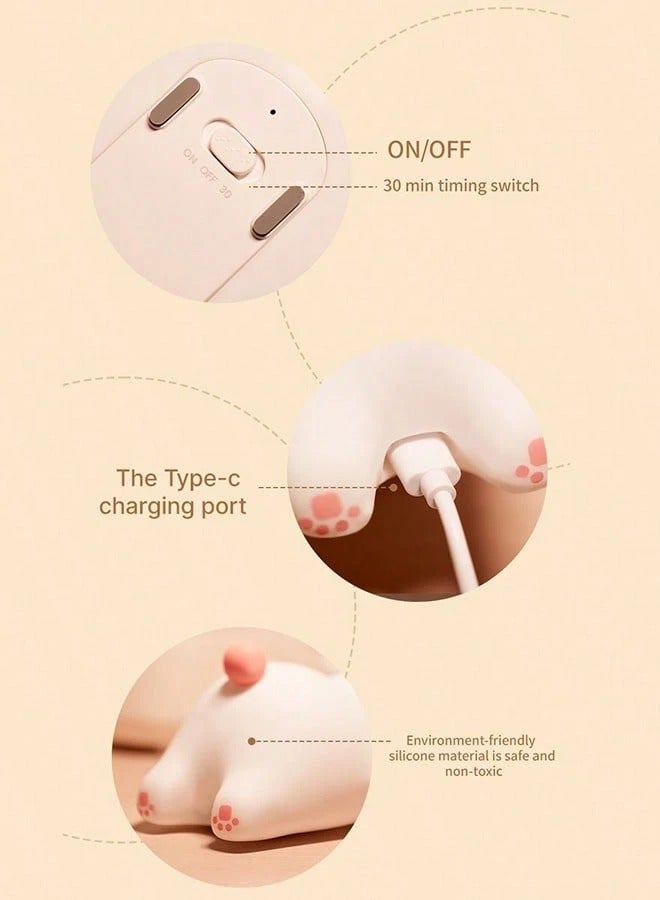 ON OFF 30

ON/OFF

30 min timing switch

The Type-c charging port

Environment-friendly silicone material is safe and non-toxic