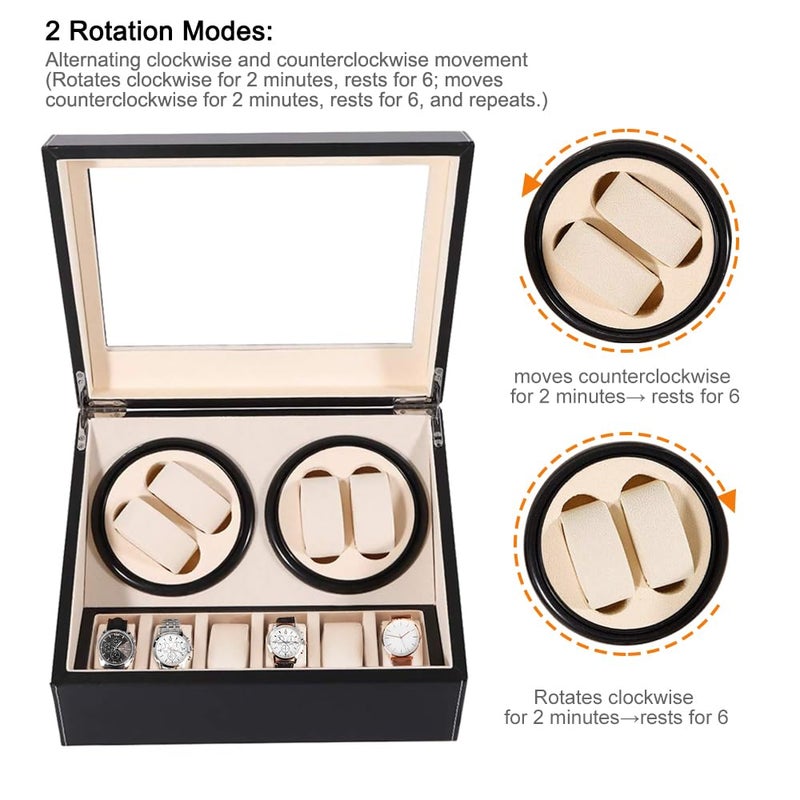 2 Rotation Modes:
Alternating clockwise and counterclockwise movement (Rotates clockwise for 2 minutes, rests for 6; moves counterclockwise for 2 minutes, rests for 6, and repeats.)

moves counterclockwise for 2 minutes→ rests for 6

Rotates clockwise for 2 minutes→rests for 6