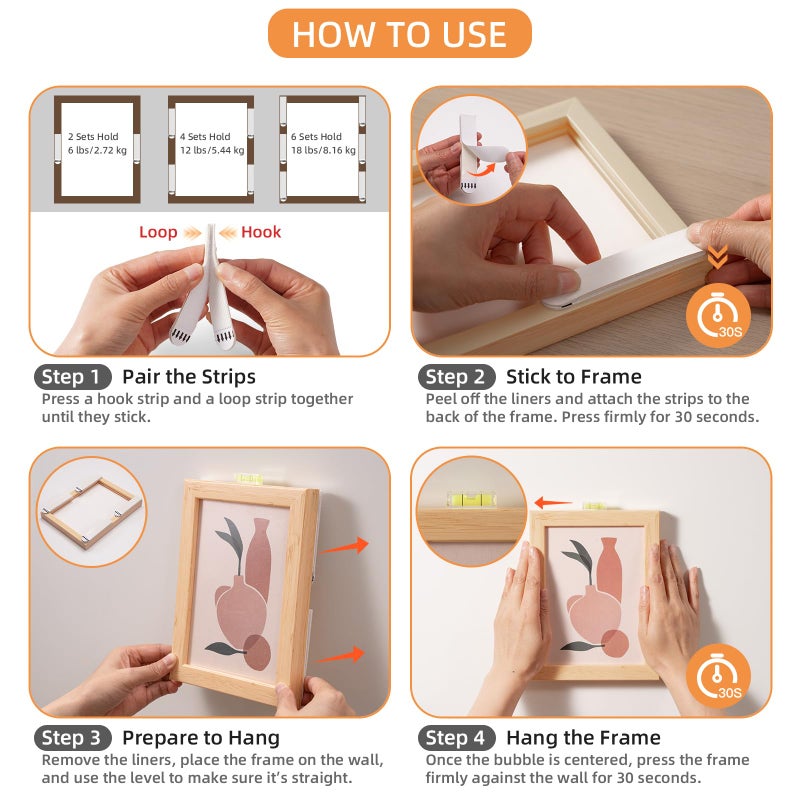 HOW TO USE

2 Sets Hold
6 lbs/2.72 kg

4 Sets Hold
12 lbs/5.44 kg

6 Sets Hold
18 lbs/8.16 kg

Loop Hook

Step 1 Pair the Strips
Press a hook strip and a loop strip together until they stick.

30S

Step 2 Stick to Frame
Peel off the liners and attach the strips to the back of the frame. Press firmly for 30 seconds.

Step 3 Prepare to Hang
Remove the liners, place the frame on the wall, and use the level to make sure it's straight.

30S

Step 4 Hang the Frame
Once the bubble is centered, press the frame firmly against the wall for 30 seconds.