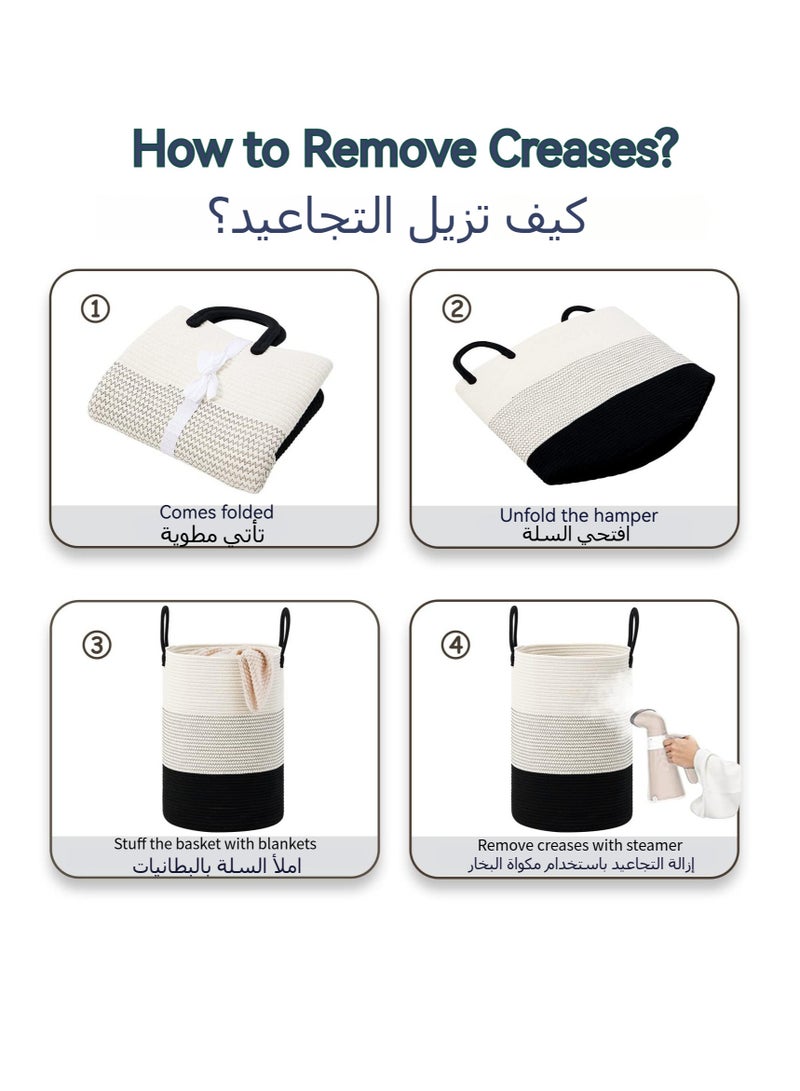 How to Remove Creases?
كيف تزيل التجاعيد؟

①
Comes folded
تأتي مطوية

②
Unfold the hamper
افتحي السلة

③
Stuff the basket with blankets
املأ السلة بالبطانيات

④
Remove creases with steamer
إزالة التجاعيد باستخدام مكواة البخار