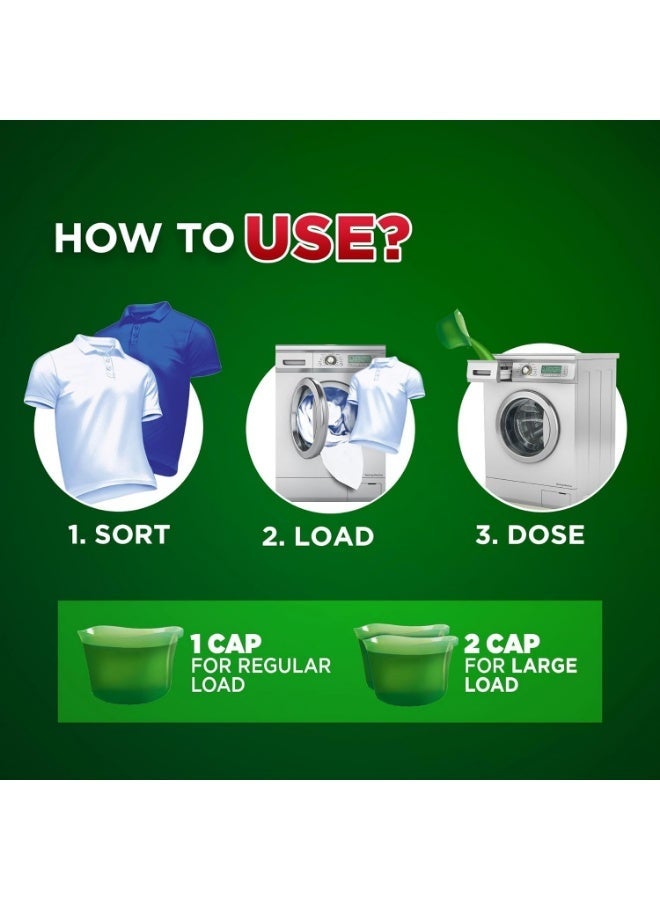 HOW TO USE?

1. SORT

2. LOAD

3. DOSE

1 CAP
FOR REGULAR LOAD

2 CAP
FOR LARGE LOAD