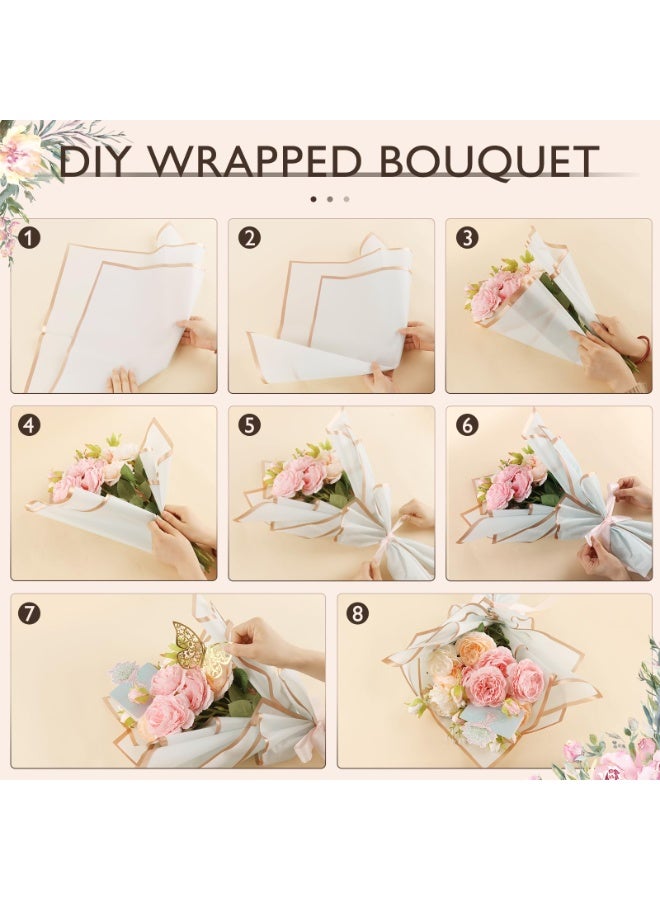 DIY WRAPPED BOUQUET

1

2

3

4

5

6

7

8