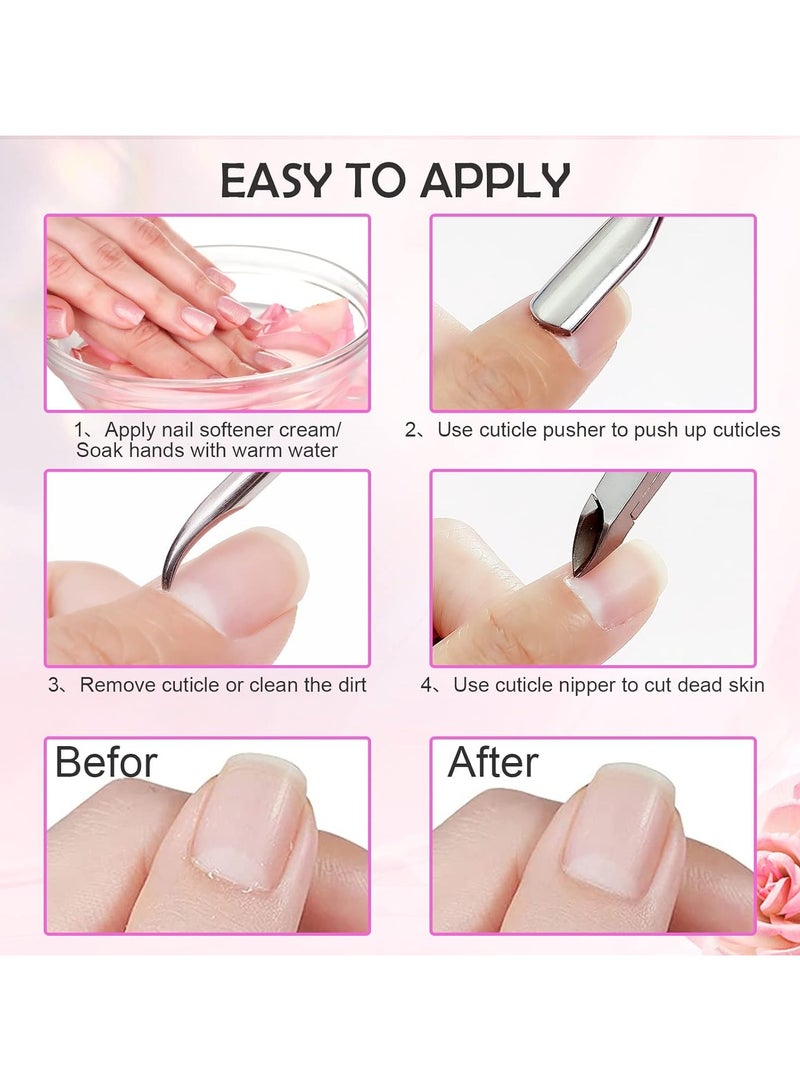 EASY TO APPLY

1、Apply nail softener cream/ Soak hands with warm water

2、Use cuticle pusher to push up cuticles

3、Remove cuticle or clean the dirt

4、Use cuticle nipper to cut dead skin

Befor

After