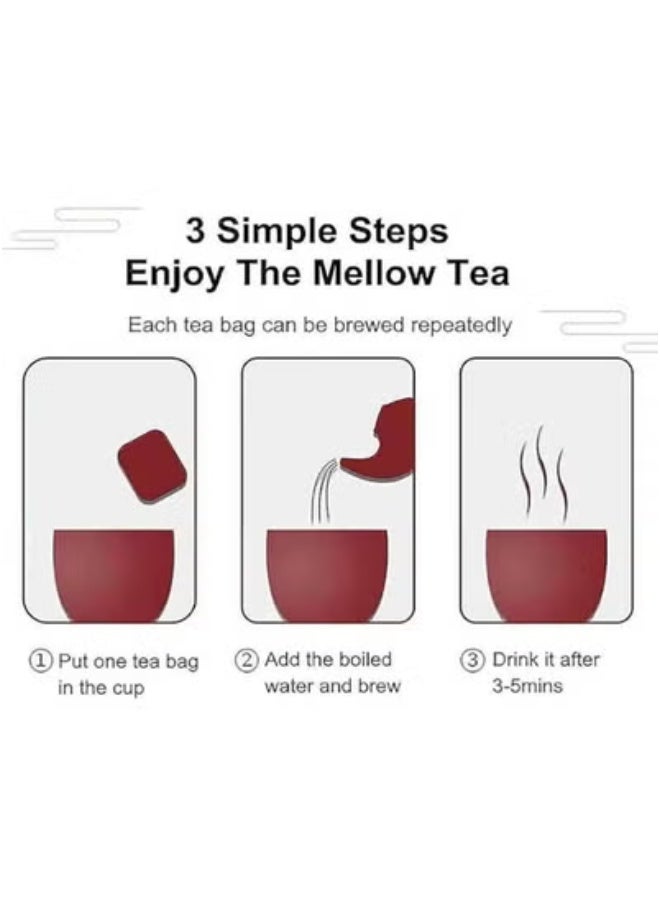 3 Simple Steps
Enjoy The Mellow Tea

Each tea bag can be brewed repeatedly

① Put one tea bag in the cup

② Add the boiled water and brew

③ Drink it after 3-5mins