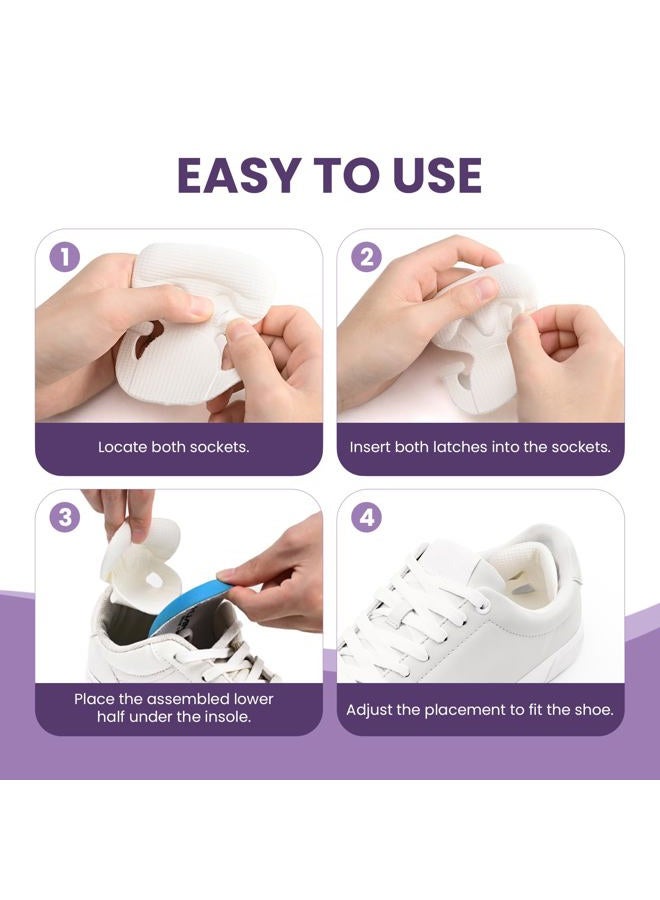 EASY TO USE

1

Locate both sockets.

2

Insert both latches into the sockets.

3

Place the assembled lower half under the insole.

4

Adjust the placement to fit the shoe.