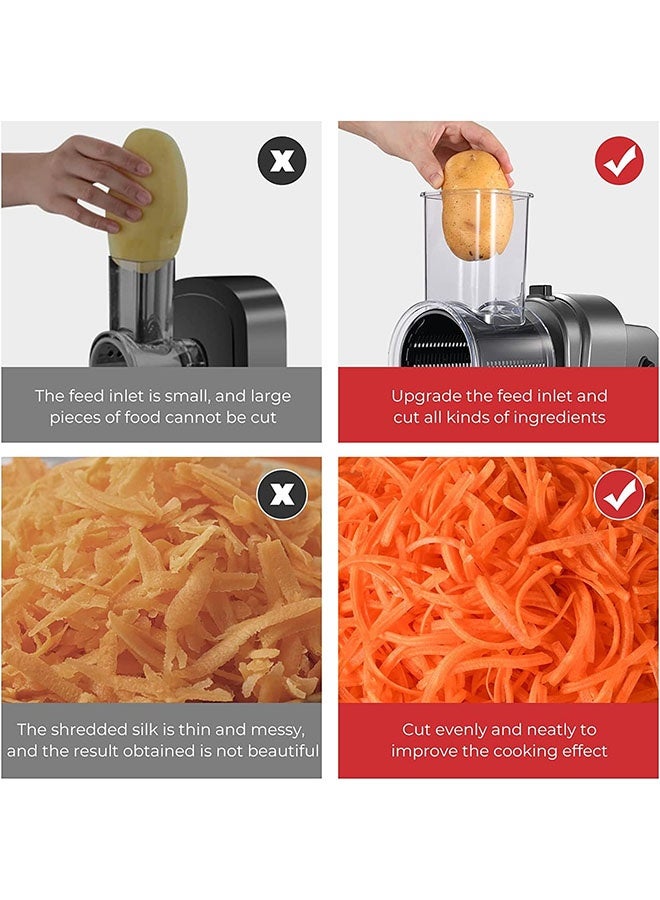 The feed inlet is small, and large pieces of food cannot be cut

Upgrade the feed inlet and cut all kinds of ingredients

The shredded silk is thin and messy, and the result obtained is not beautiful

Cut evenly and neatly to improve the cooking effect