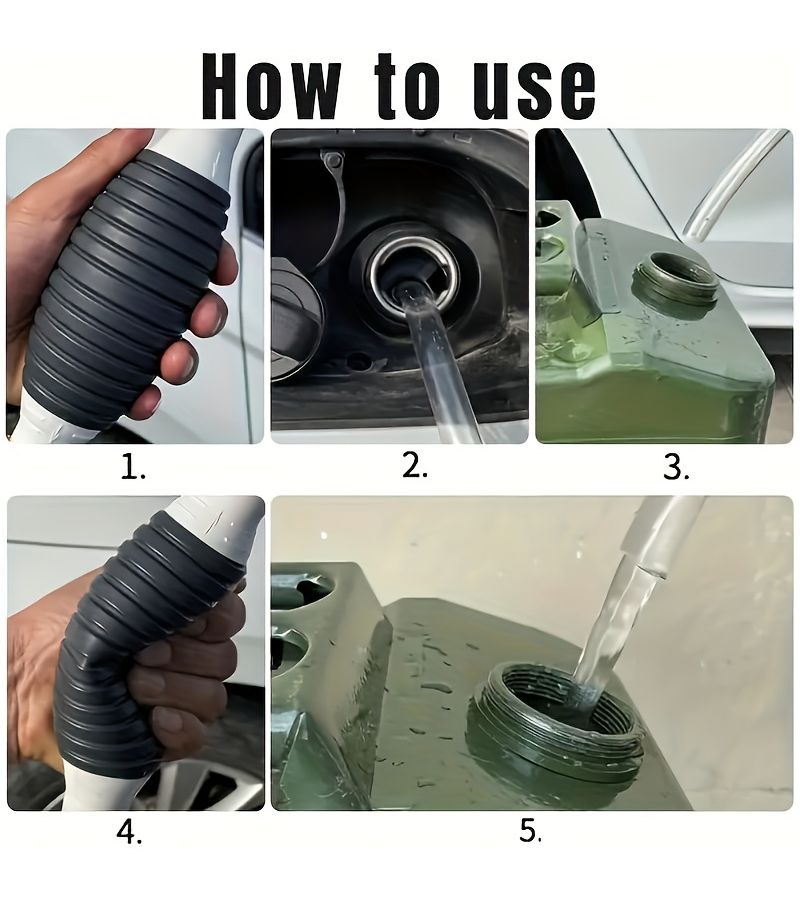 How to use

1.

2.

3.

4.

5.