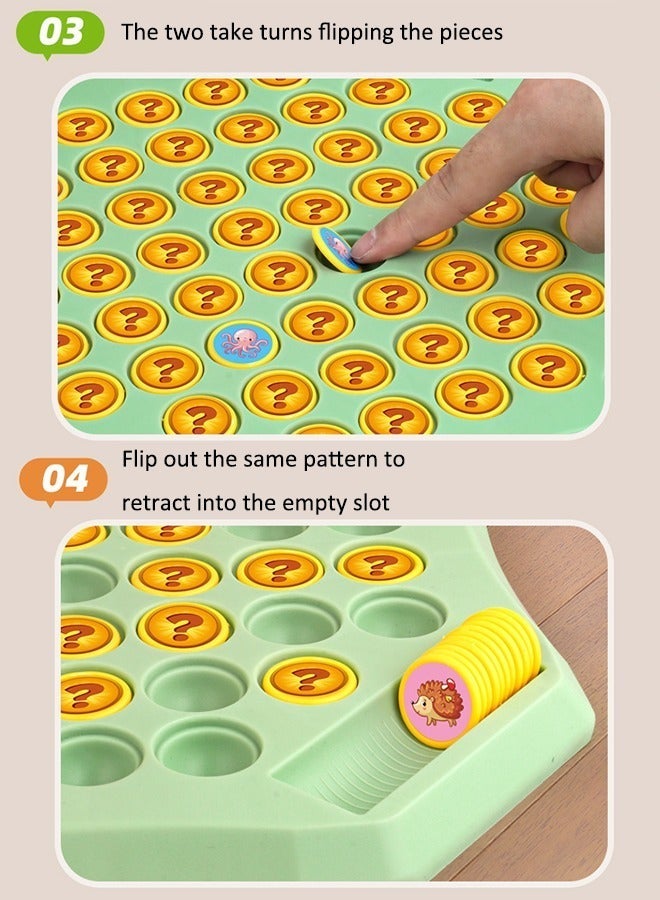 03 The two take turns flipping the pieces

04 Flip out the same pattern to retract into the empty slot