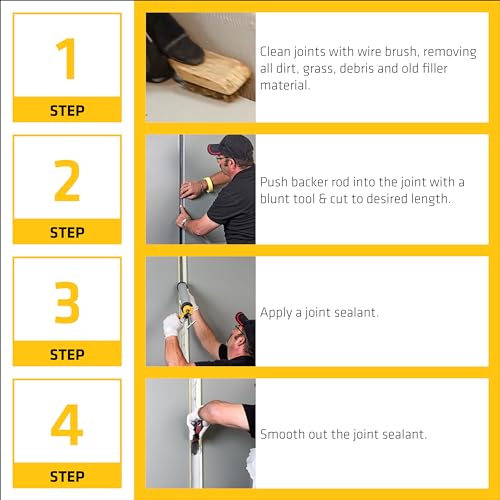 1
STEP

Clean joints with wire brush, removing all dirt, grass, debris and old filler material.

2
STEP

Push backer rod into the joint with a blunt tool & cut to desired length.

3
STEP

Apply a joint sealant.

4
STEP

Smooth out the joint sealant.