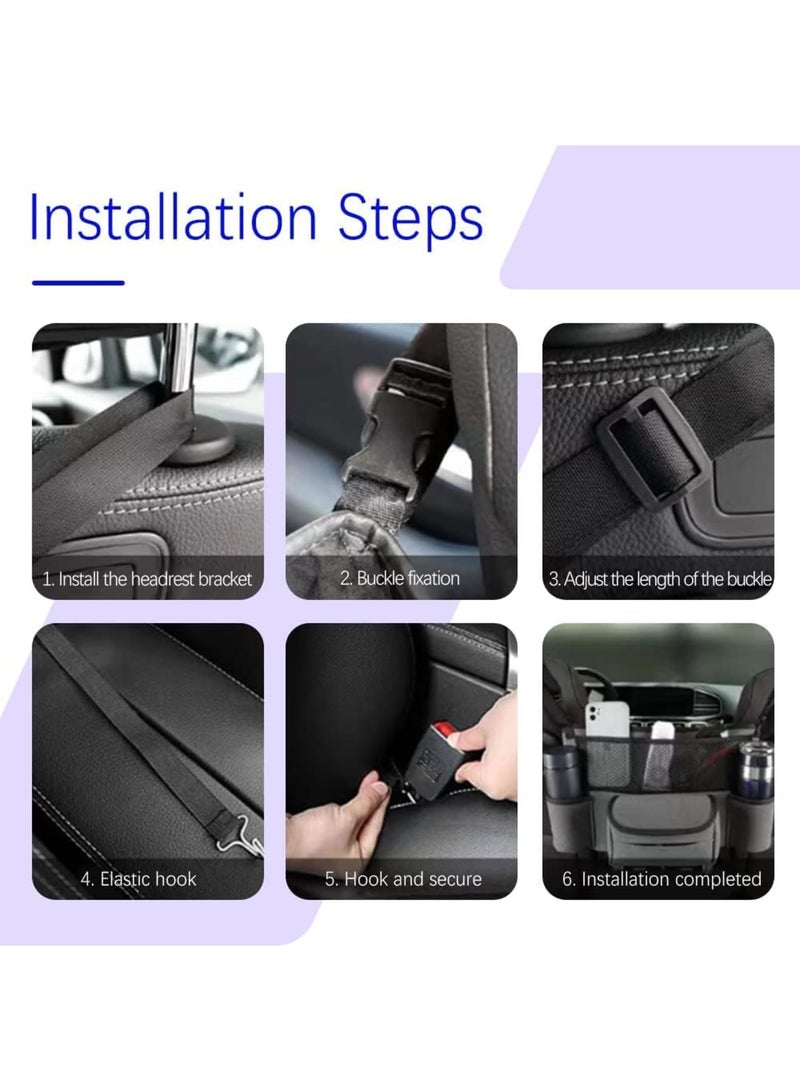 Installation Steps

1. Install the headrest bracket

2. Buckle fixation

3. Adjust the length of the buckle

4. Elastic hook

5. Hook and secure

6. Installation completed