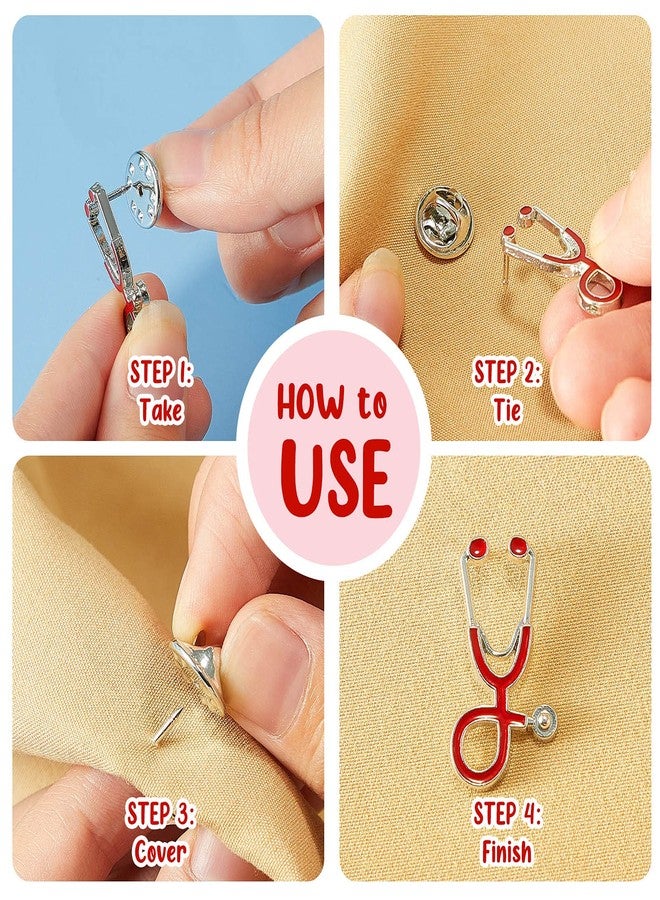 STEP 1:
Take

STEP 2:
Tie

HOW to
USE

STEP 3:
Cover

STEP 4:
Finish