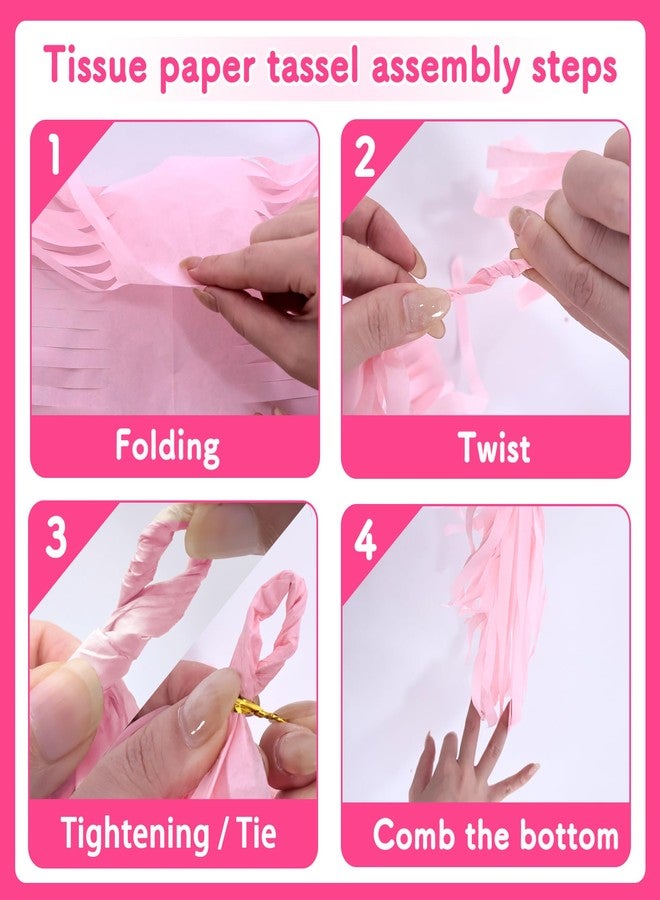 Tissue paper tassel assembly steps

1

Folding

2

Twist

3

Tightening / Tie

4

Comb the bottom