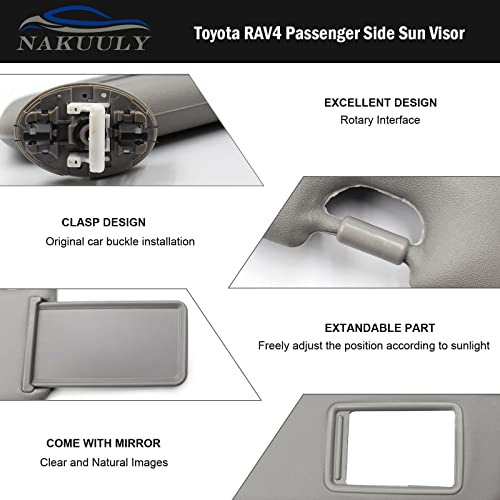 NAKUULY

Toyota RAV4 Passenger Side Sun Visor

EXCELLENT DESIGN
Rotary Interface

CLASP DESIGN
Original car buckle installation

EXTANDABLE PART
Freely adjust the position according to sunlight

COME WITH MIRROR
Clear and Natural Images