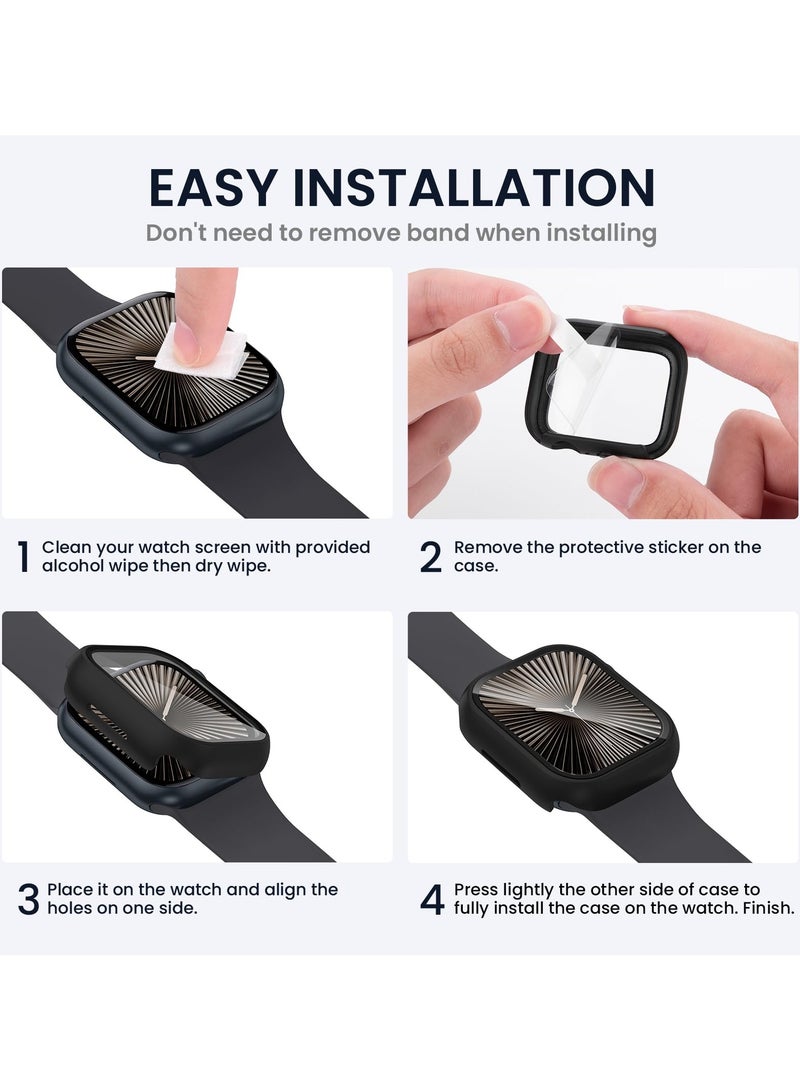 EASY INSTALLATION

Don't need to remove band when installing

1 Clean your watch screen with provided alcohol wipe then dry wipe.

2 Remove the protective sticker on the case.

3 Place it on the watch and align the holes on one side.

4 Press lightly the other side of case to fully install the case on the watch. Finish.