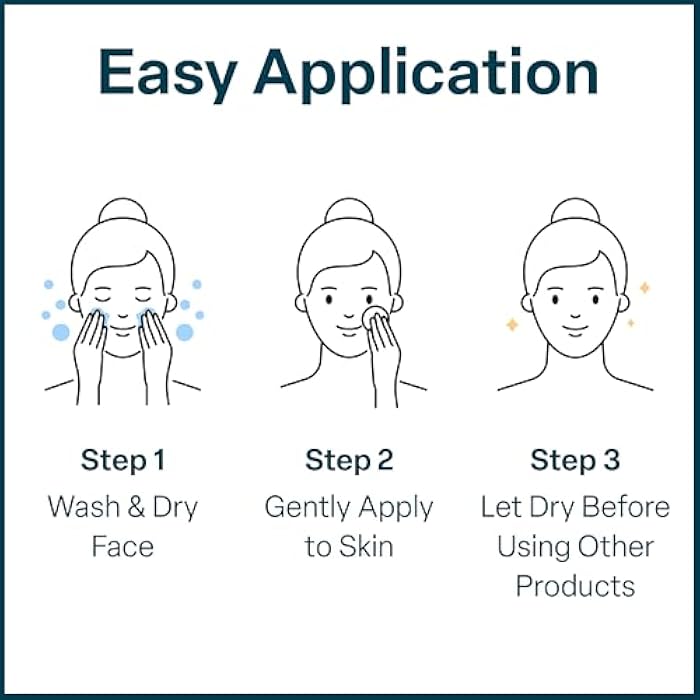 Easy Application

Step 1
Wash & Dry Face

Step 2
Gently Apply to Skin

Step 3
Let Dry Before Using Other Products