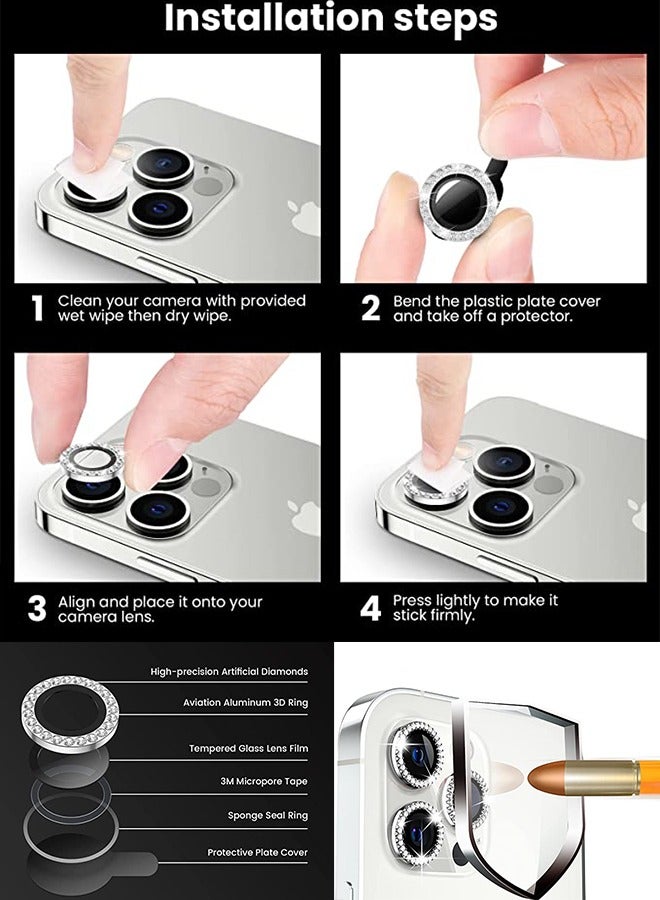 Installation steps

1 Clean your camera with provided wet wipe then dry wipe.

2 Bend the plastic plate cover and take off a protector.

3 Align and place it onto your camera lens.

4 Press lightly to make it stick firmly.

High-precision Artificial Diamonds

Aviation Aluminum 3D Ring

Tempered Glass Lens Film

3M Micropore Tape

Sponge Seal Ring

Protective Plate Cover