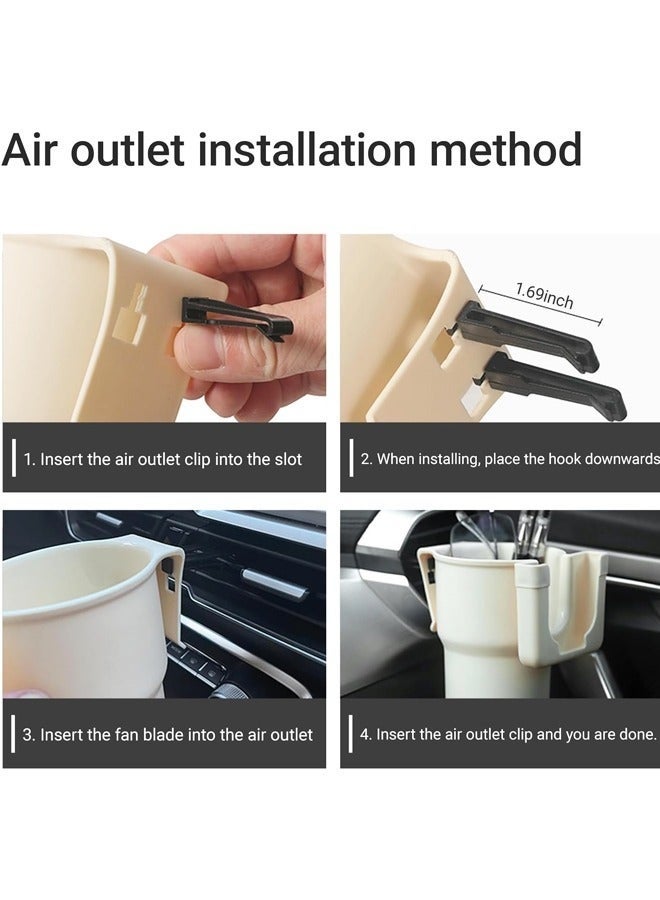 Air outlet installation method

1.69inch

1. Insert the air outlet clip into the slot

2. When installing, place the hook downwards

3. Insert the fan blade into the air outlet

4. Insert the air outlet clip and you are done.