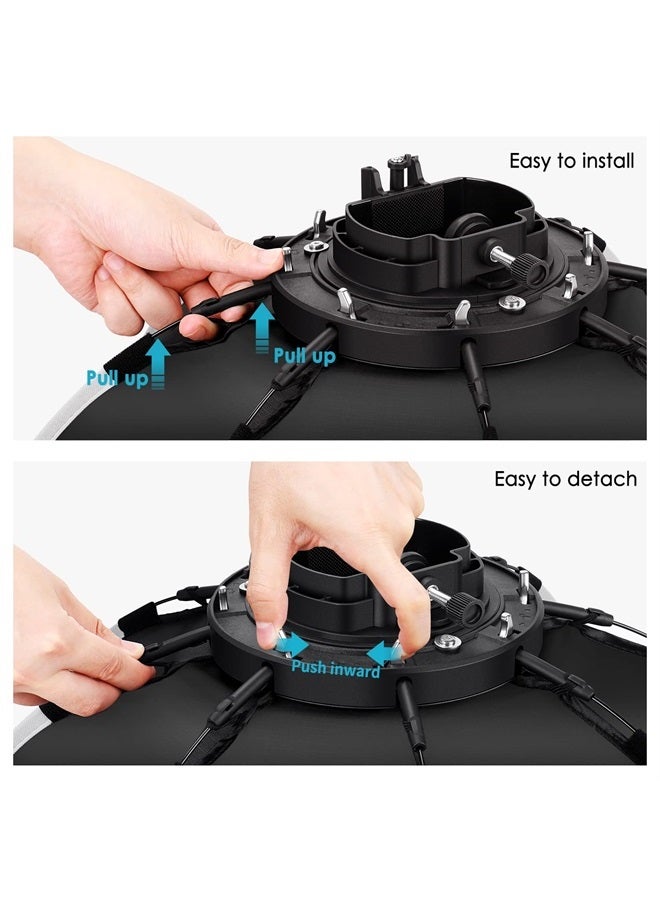 Easy to install

Pull up

Pull up

Easy to detach

Push inward