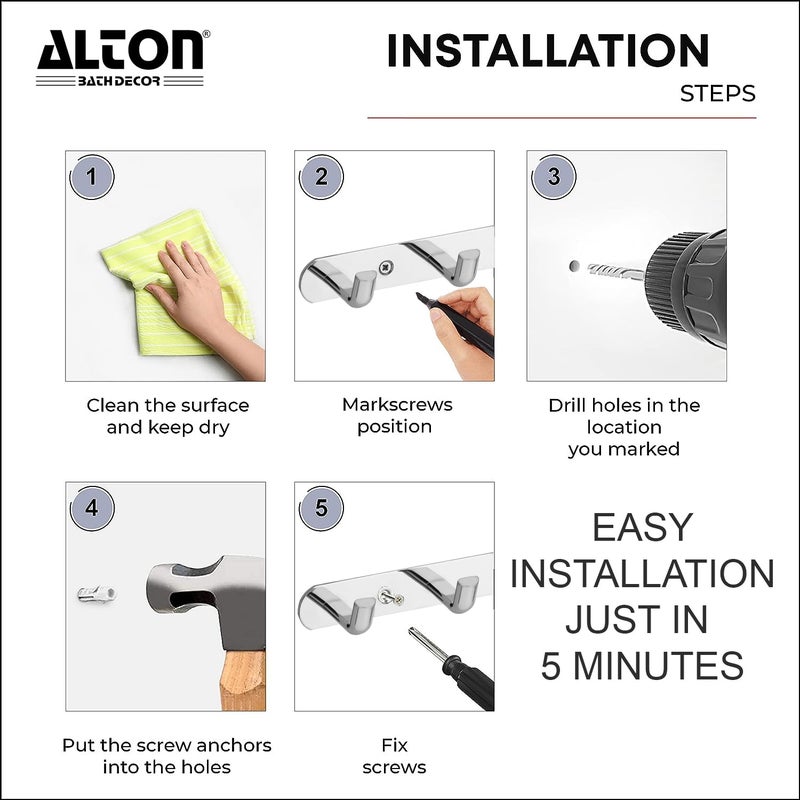 ALTON®
BATH DECOR

INSTALLATION
STEPS

1

Clean the surface and keep dry

2

Markscrews position

3

Drill holes in the location you marked

4

Put the screw anchors into the holes

5

Fix screws

EASY INSTALLATION JUST IN 5 MINUTES