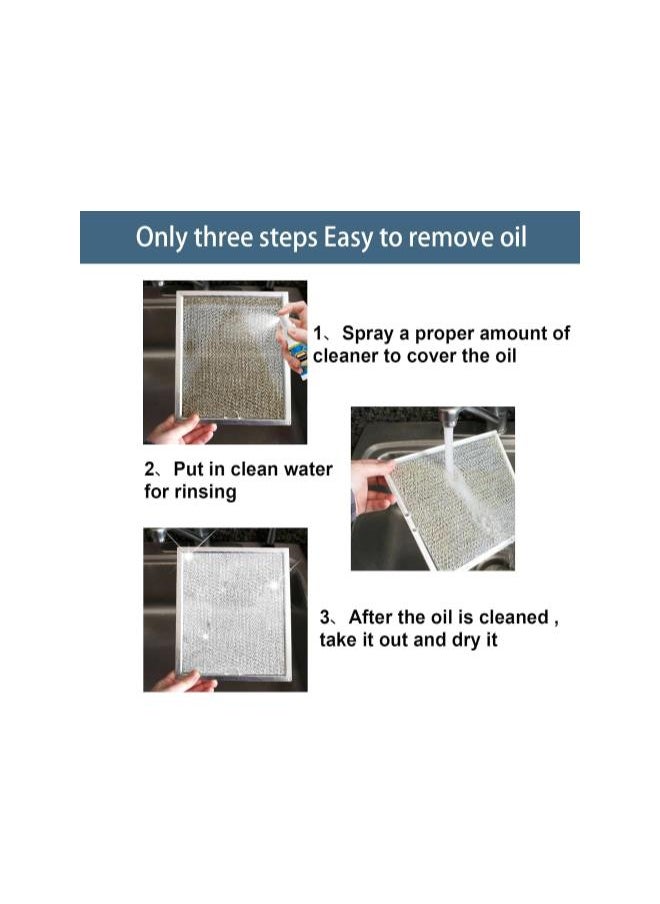 Only three steps Easy to remove oil

1、Spray a proper amount of cleaner to cover the oil

2、Put in clean water for rinsing

3、After the oil is cleaned , take it out and dry it