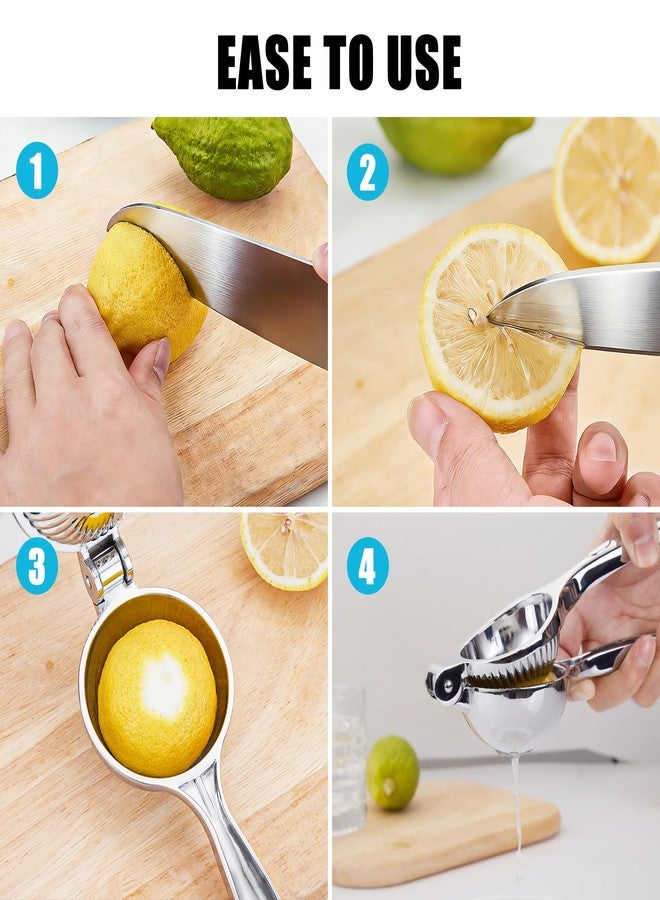 EASE TO USE

1

2

3

4