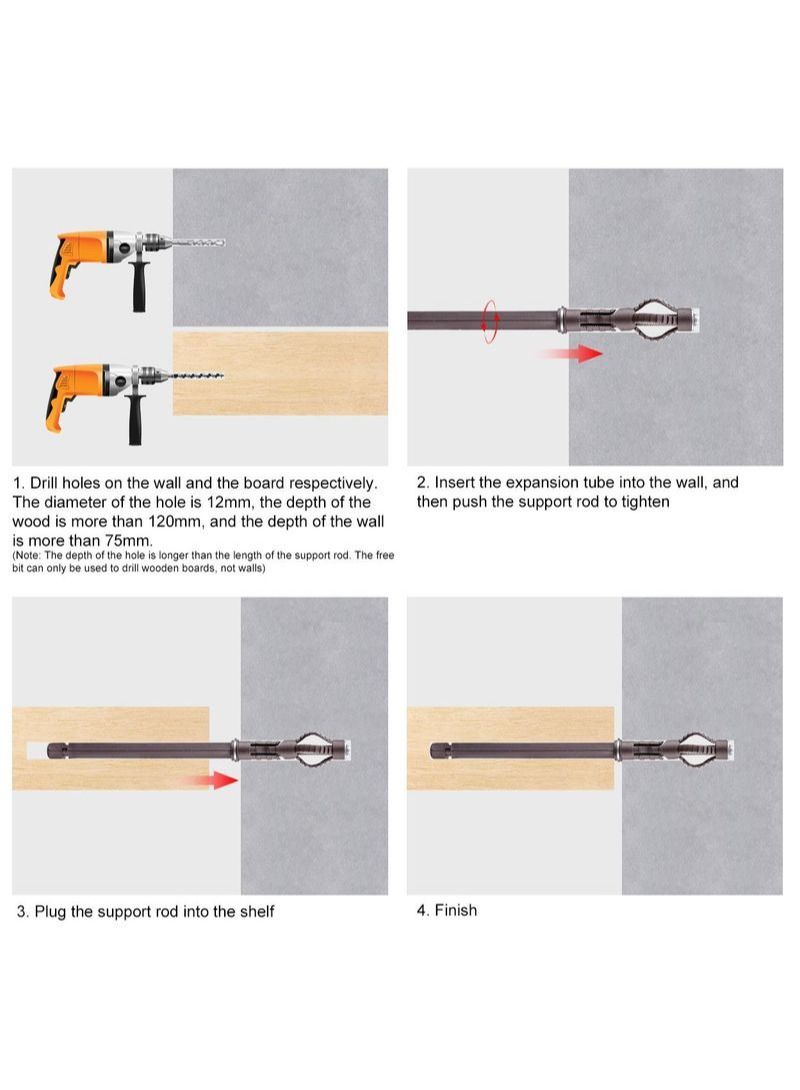 1. Drill holes on the wall and the board respectively. The diameter of the hole is 12mm, the depth of the wood is more than 120mm, and the depth of the wall is more than 75mm.
(Note: The depth of the hole is longer than the length of the support rod. The free bit can only be used to drill wooden boards, not walls)

2. Insert the expansion tube into the wall, and then push the support rod to tighten

3. Plug the support rod into the shelf

4. Finish