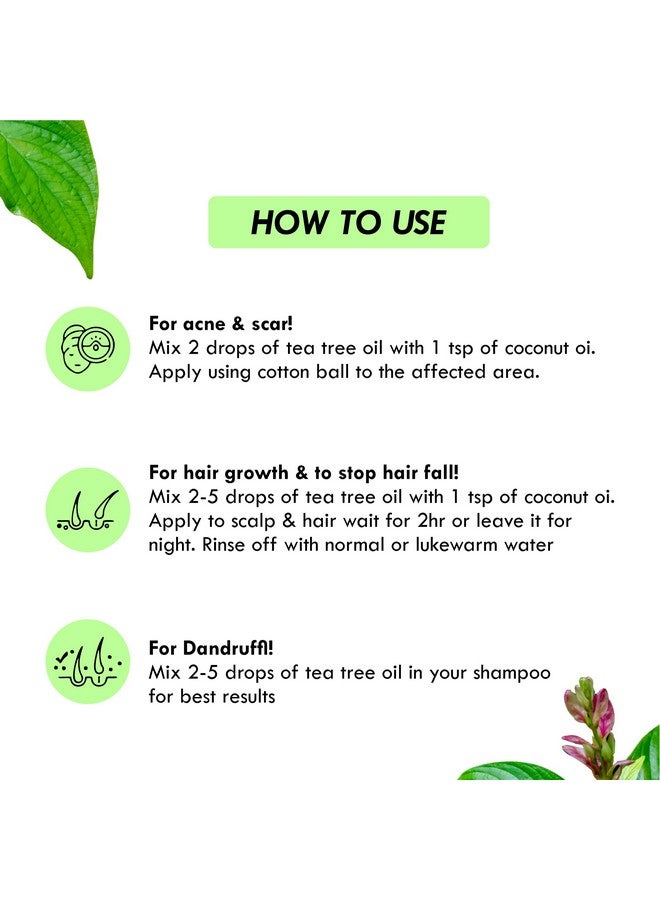 HOW TO USE

For acne & scar!
Mix 2 drops of tea tree oil with 1 tsp of coconut oi. Apply using cotton ball to the affected area.

For hair growth & to stop hair fall!
Mix 2-5 drops of tea tree oil with 1 tsp of coconut oi. Apply to scalp & hair wait for 2hr or leave it for night. Rinse off with normal or lukewarm water

For Dandruffl!
Mix 2-5 drops of tea tree oil in your shampoo for best results