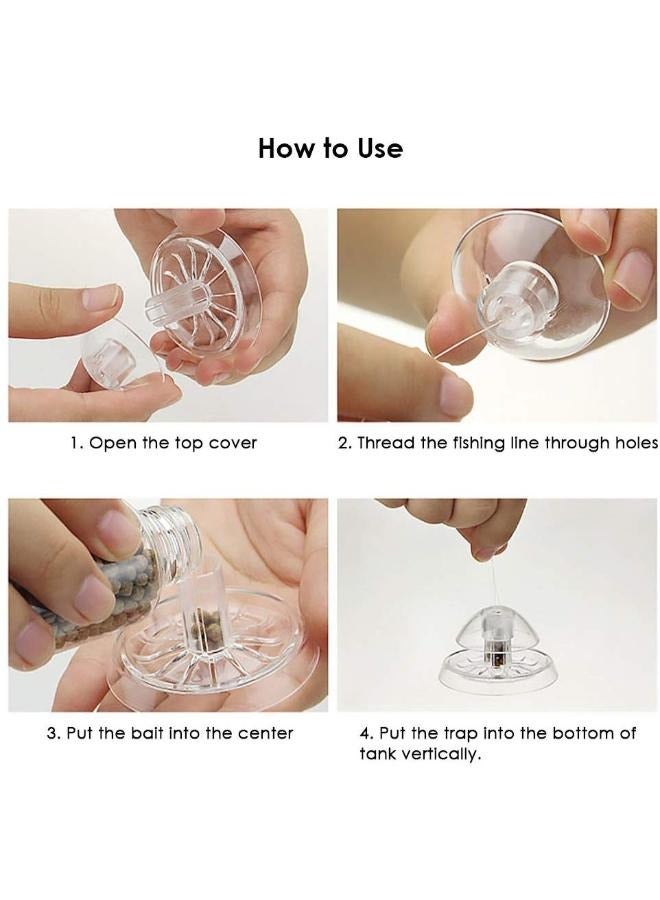 How to Use

1. Open the top cover

2. Thread the fishing line through holes

3. Put the bait into the center

4. Put the trap into the bottom of tank vertically.