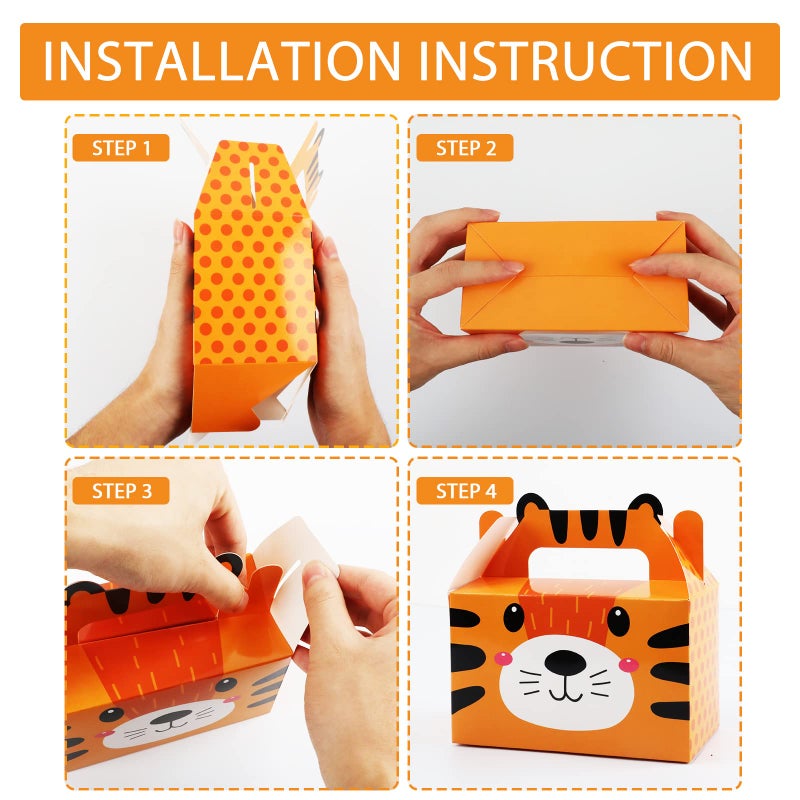 INSTALLATION INSTRUCTION

STEP 1

STEP 2

STEP 3

STEP 4