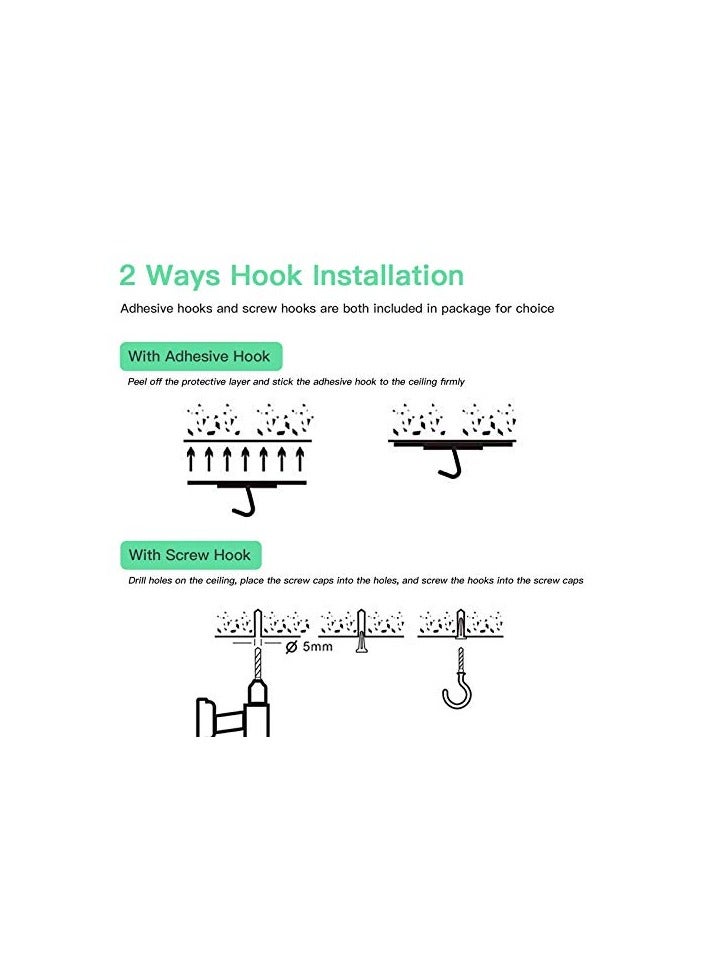 2 Ways Hook Installation

Adhesive hooks and screw hooks are both included in package for choice

With Adhesive Hook

Peel off the protective layer and stick the adhesive hook to the ceiling firmly

With Screw Hook

Drill holes on the ceiling, place the screw caps into the holes, and screw the hooks into the screw caps

Ø 5mm