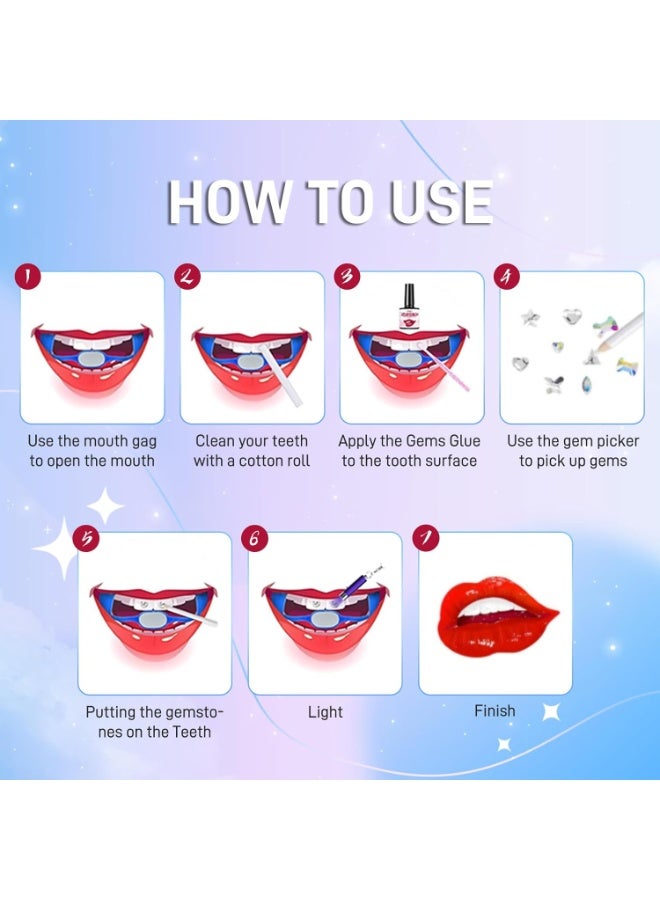 HOW TO USE

1

Use the mouth gag to open the mouth

2

Clean your teeth with a cotton roll

3

Apply the Gems Glue to the tooth surface

4

Use the gem picker to pick up gems

5

Putting the gemstones on the Teeth

6

Light

7

Finish