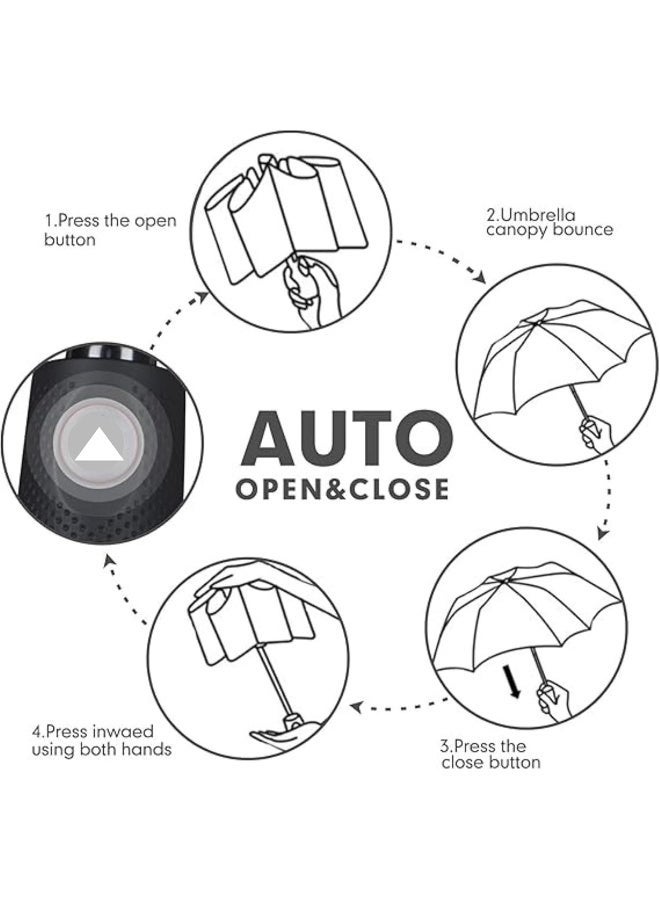 1.Press the open button

2.Umbrella canopy bounce

AUTO
OPEN&CLOSE

3.Press the close button

4.Press inwaed using both hands