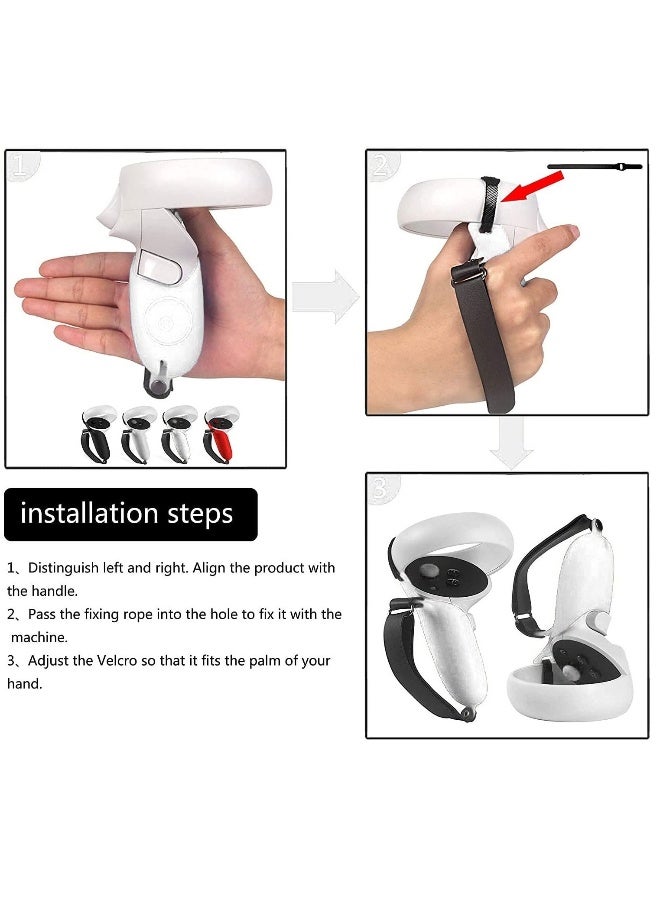 1

2

3

installation steps

1、Distinguish left and right. Align the product with the handle.

2、Pass the fixing rope into the hole to fix it with the machine.

3、Adjust the Velcro so that it fits the palm of your hand.