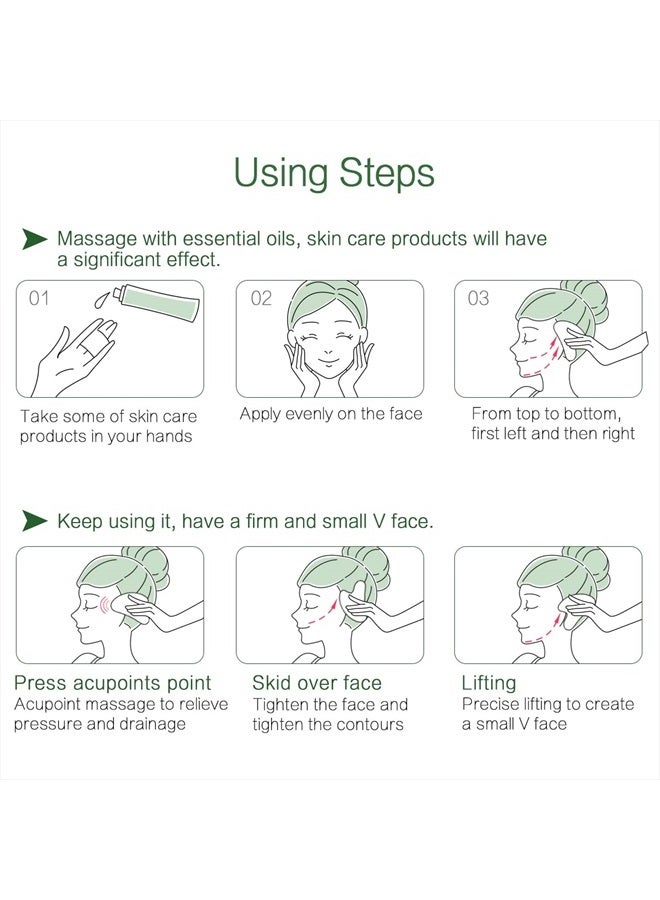 Using Steps

Massage with essential oils, skin care products will have a significant effect.

01

Take some of skin care products in your hands

02

Apply evenly on the face

03

From top to bottom, first left and then right

Keep using it, have a firm and small V face.

Press acupoints point
Acupoint massage to relieve pressure and drainage

Skid over face
Tighten the face and tighten the contours

Lifting
Precise lifting to create a small V face