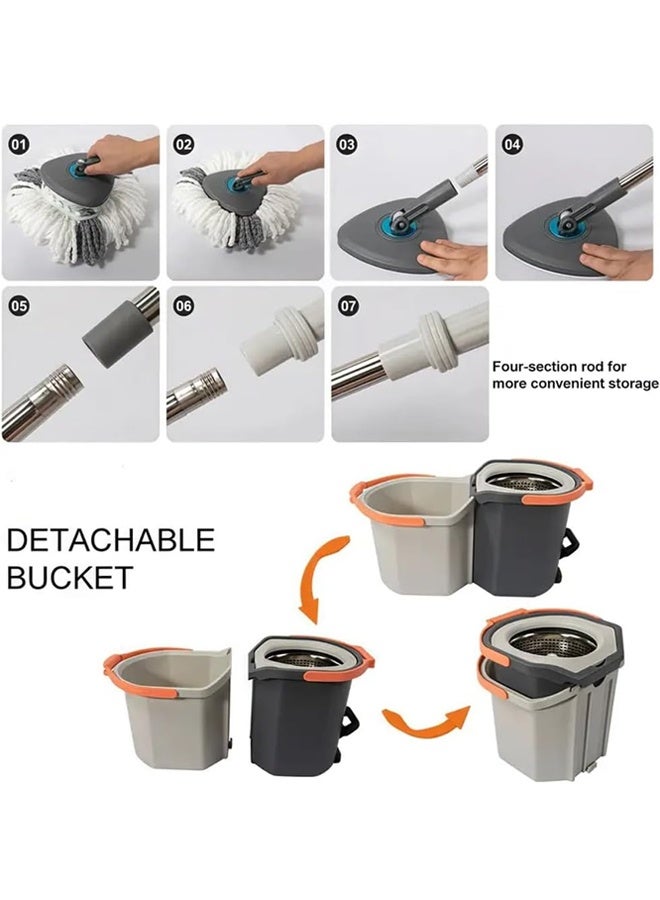 01

02

03

04

05

06

07

Four-section rod for more convenient storage

DETACHABLE BUCKET