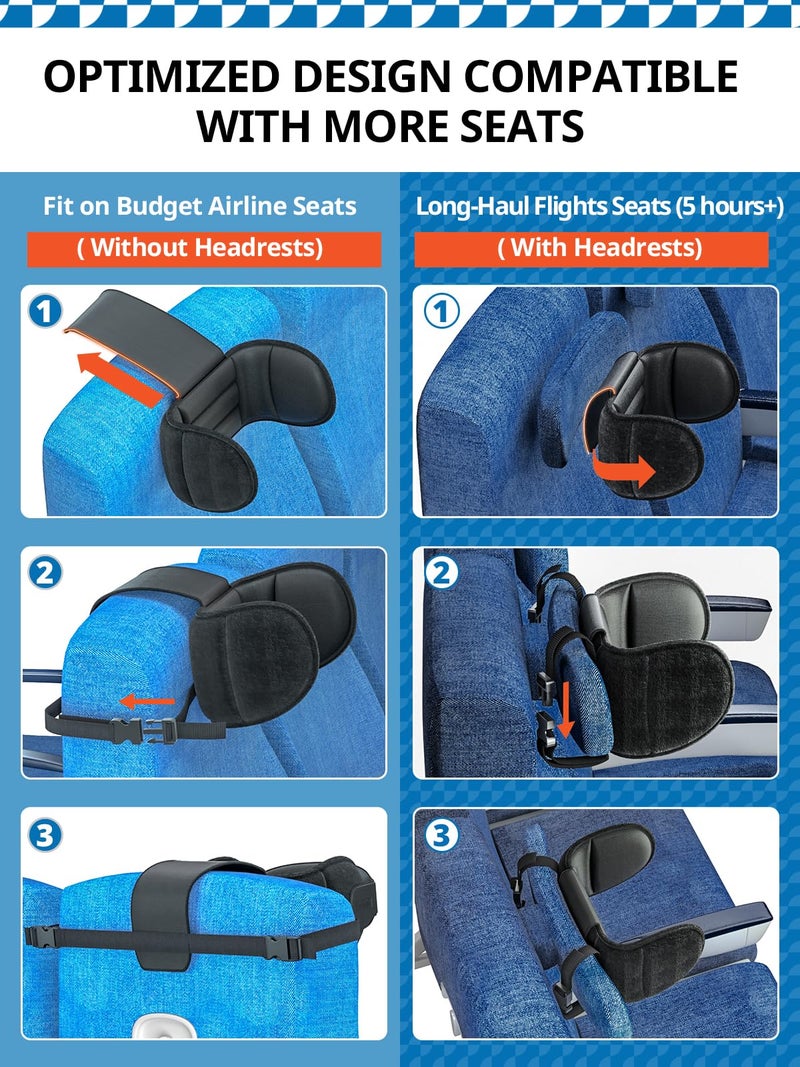 OPTIMIZED DESIGN COMPATIBLE WITH MORE SEATS

Fit on Budget Airline Seats

( Without Headrests)

1

2

3

Long-Haul Flights Seats (5 hours+)

( With Headrests)

1

2

3