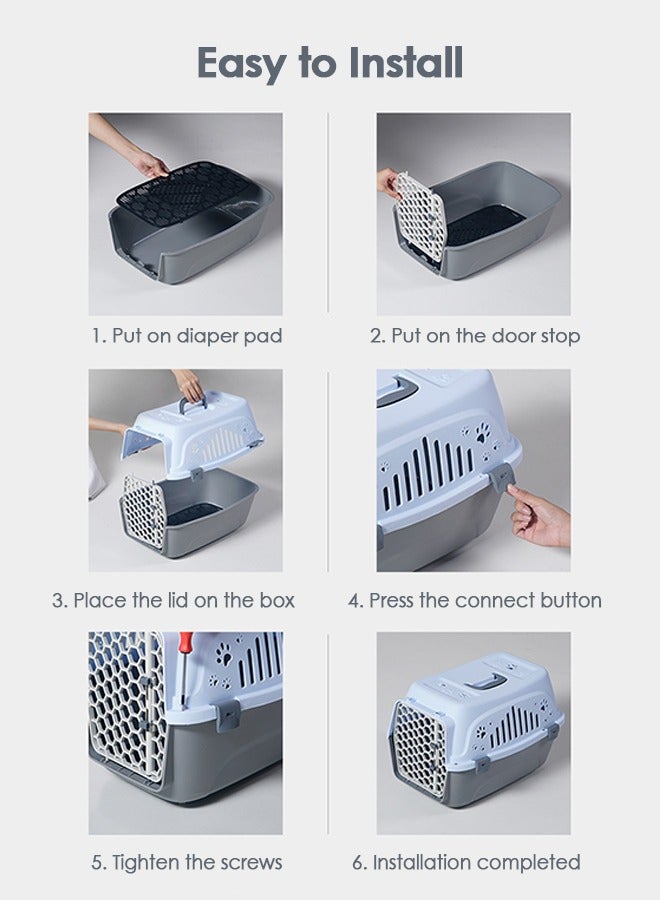 Easy to Install

1. Put on diaper pad

2. Put on the door stop

3. Place the lid on the box

4. Press the connect button

5. Tighten the screws

6. Installation completed