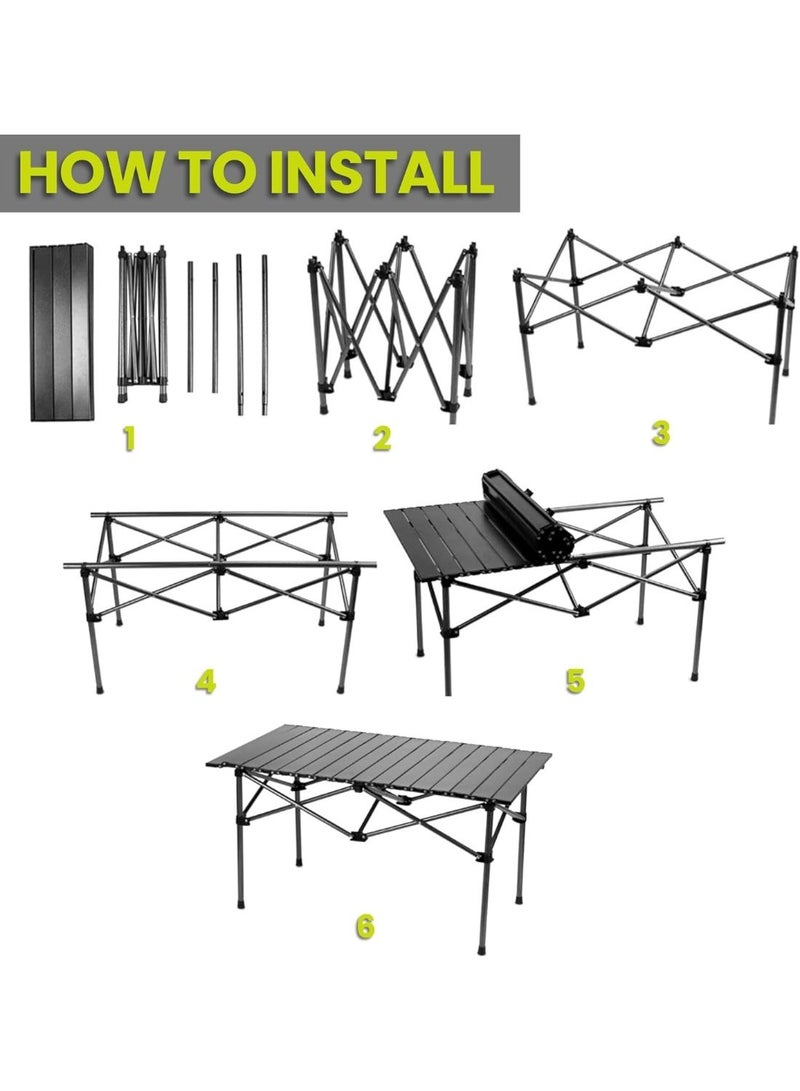 HOW TO INSTALL

1

2

3

4

5

6