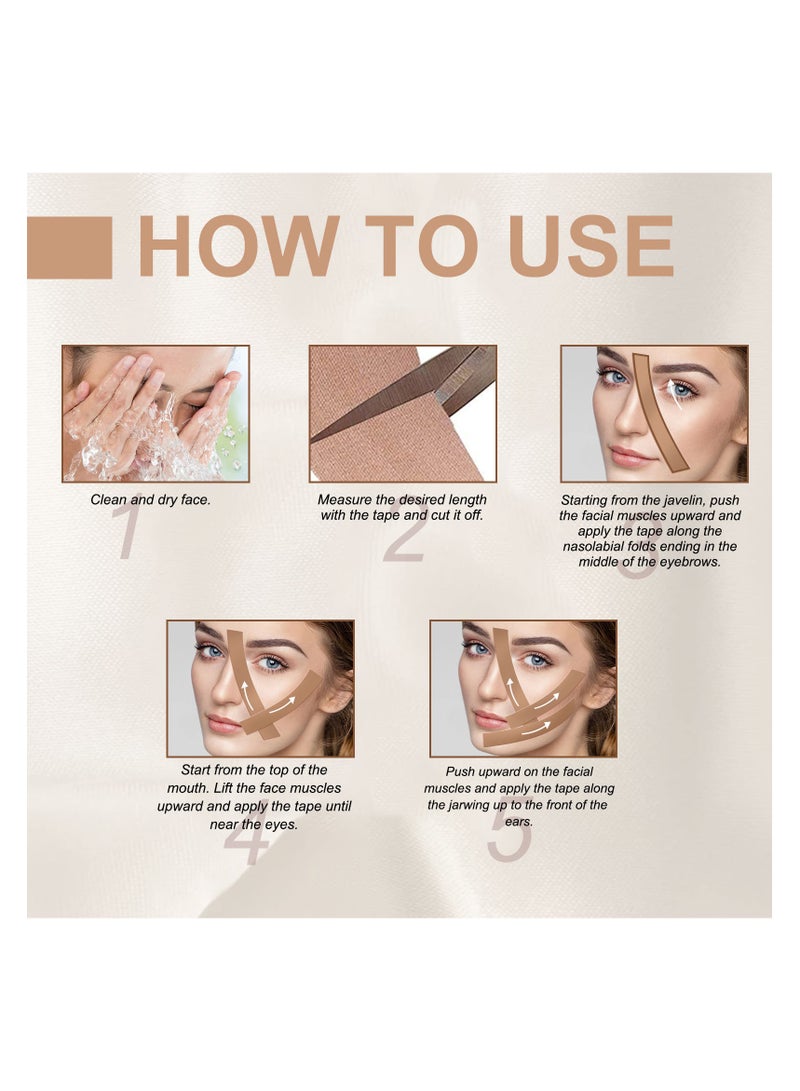 HOW TO USE

Clean and dry face.

1

Measure the desired length with the tape and cut it off.

2

Starting from the javelin, push the facial muscles upward and apply the tape along the nasolabial folds ending in the middle of the eyebrows.

3

Start from the top of the mouth. Lift the face muscles upward and apply the tape until near the eyes.

4

Push upward on the facial muscles and apply the tape along the jarwing up to the front of the ears.

5