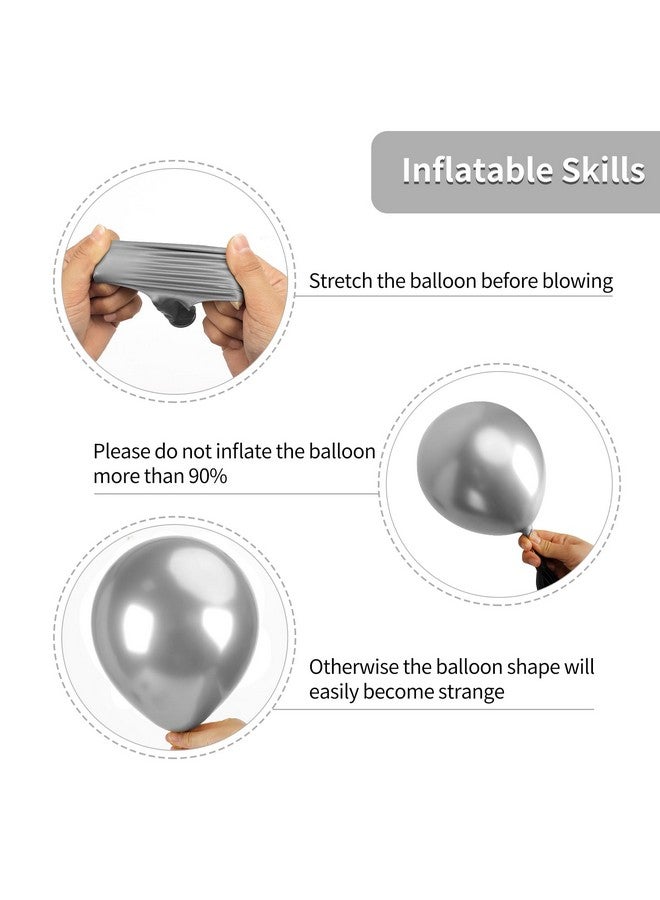 Inflatable Skills

Stretch the balloon before blowing

Please do not inflate the balloon more than 90%

Otherwise the balloon shape will easily become strange