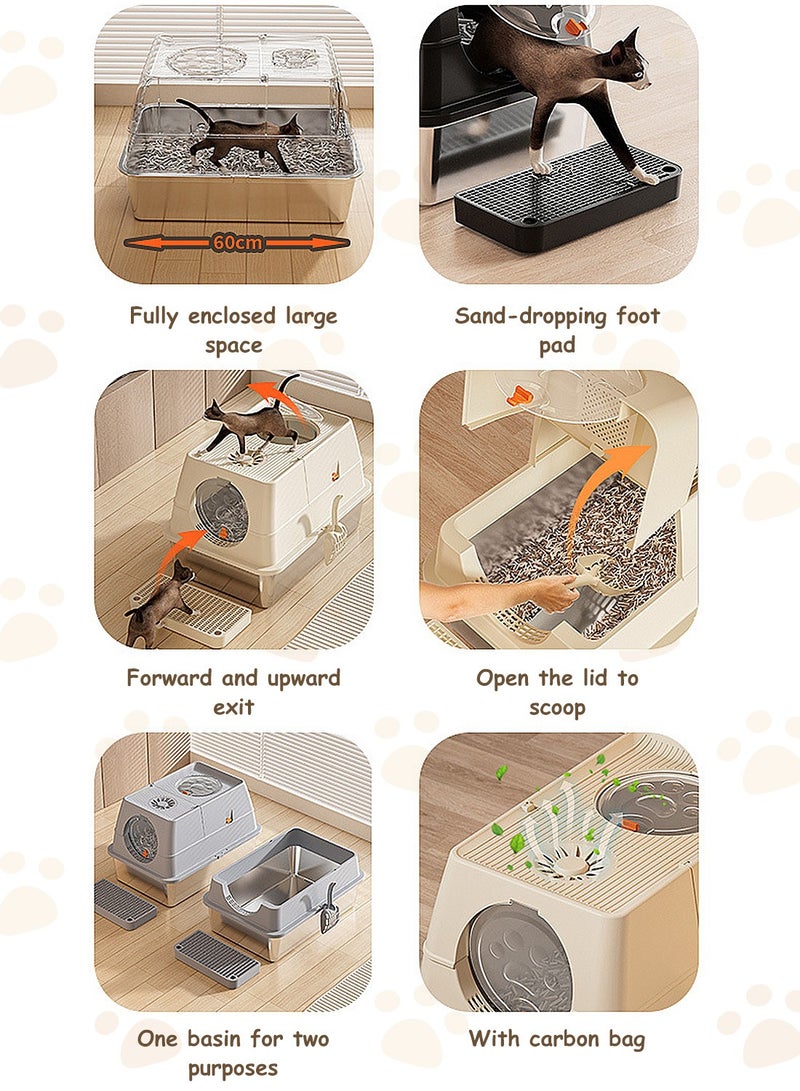 60cm

Fully enclosed large space

Sand-dropping foot pad

Forward and upward exit

Open the lid to scoop

One basin for two purposes

With carbon bag