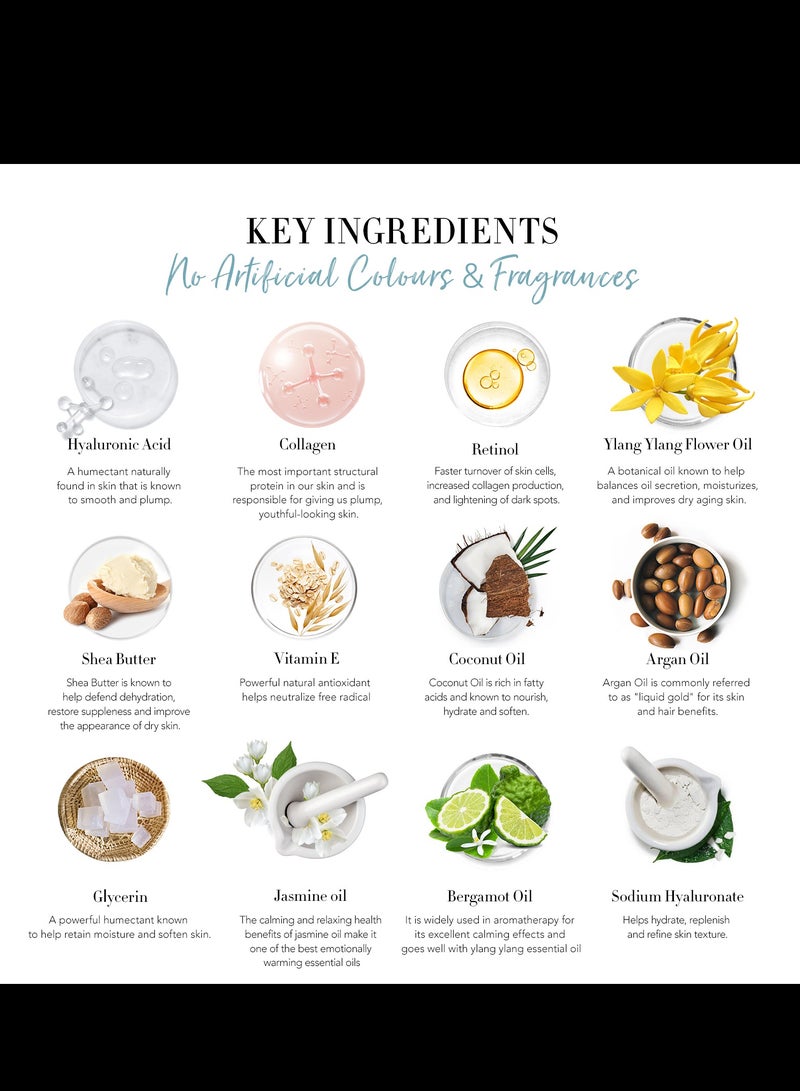 KEY INGREDIENTS
No Artificial Colours & Fragrances

Hyaluronic Acid
A humectant naturally found in skin that is known to smooth and plump.

Collagen
The most important structural protein in our skin and is responsible for giving us plump, youthful-looking skin.

Retinol
Faster turnover of skin cells, increased collagen production, and lightening of dark spots.

Ylang Ylang Flower Oil
A botanical oil known to help balances oil secretion, moisturizes, and improves dry aging skin.

Shea Butter
Shea Butter is known to help defend dehydration, restore suppleness and improve the appearance of dry skin.

Vitamin E
Powerful natural antioxidant helps neutralize free radical

Coconut Oil
Coconut Oil is rich in fatty acids and known to nourish, hydrate and soften.

Argan Oil
Argan Oil is commonly referred to as "liquid gold" for its skin and hair benefits.

Glycerin
A powerful humectant known to help retain moisture and soften skin.

Jasmine oil
The calming and relaxing health benefits of jasmine oil make it one of the best emotionally warming essential oils

Bergamot Oil
It is widely used in aromatherapy for its excellent calming effects and goes well with ylang ylang essential oil

Sodium Hyaluronate
Helps hydrate, replenish and refine skin texture.