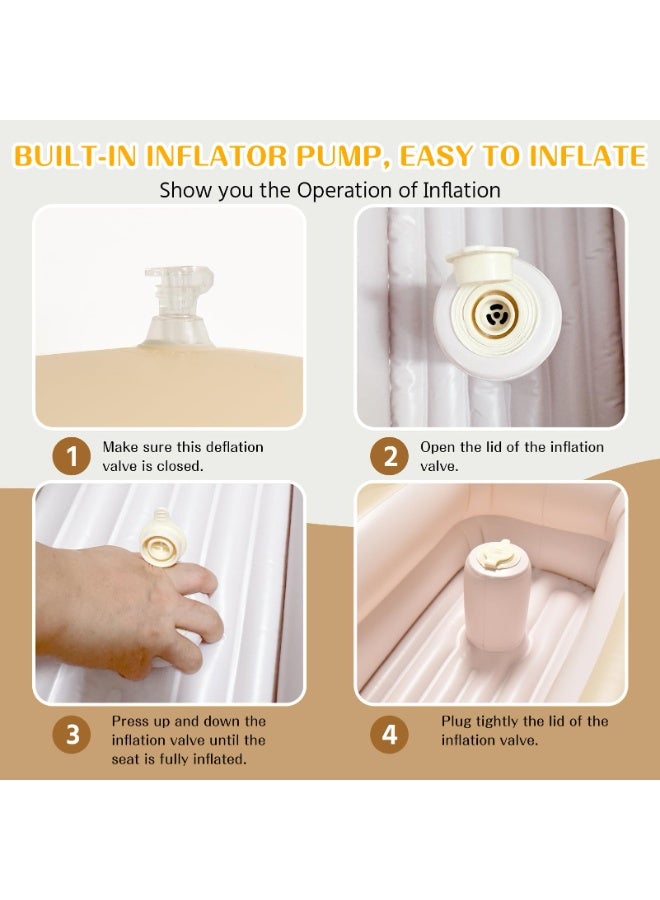 BUILT-IN INFLATOR PUMP, EASY TO INFLATE

Show you the Operation of Inflation

1 Make sure this deflation valve is closed.

2 Open the lid of the inflation valve.

3 Press up and down the inflation valve until the seat is fully inflated.

4 Plug tightly the lid of the inflation valve.