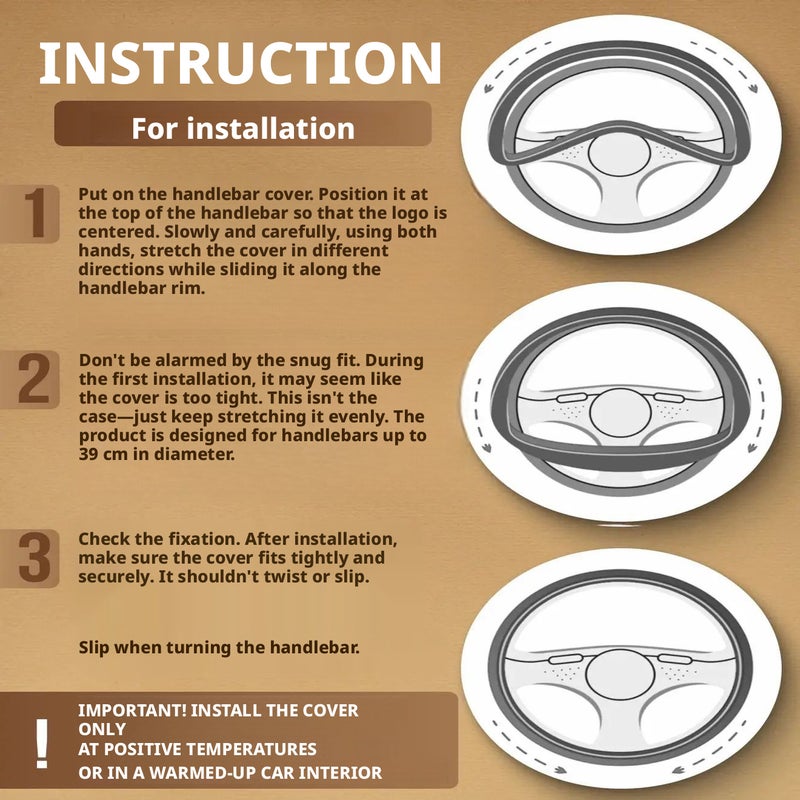 INSTRUCTION

For installation

1

Put on the handlebar cover. Position it at the top of the handlebar so that the logo is centered. Slowly and carefully, using both hands, stretch the cover in different directions while sliding it along the handlebar rim.

2

Don't be alarmed by the snug fit. During the first installation, it may seem like the cover is too tight. This isn't the case—just keep stretching it evenly. The product is designed for handlebars up to 39 cm in diameter.

3

Check the fixation. After installation, make sure the cover fits tightly and securely. It shouldn't twist or slip.

Slip when turning the handlebar.

!

IMPORTANT! INSTALL THE COVER ONLY
AT POSITIVE TEMPERATURES
OR IN A WARMED-UP CAR INTERIOR