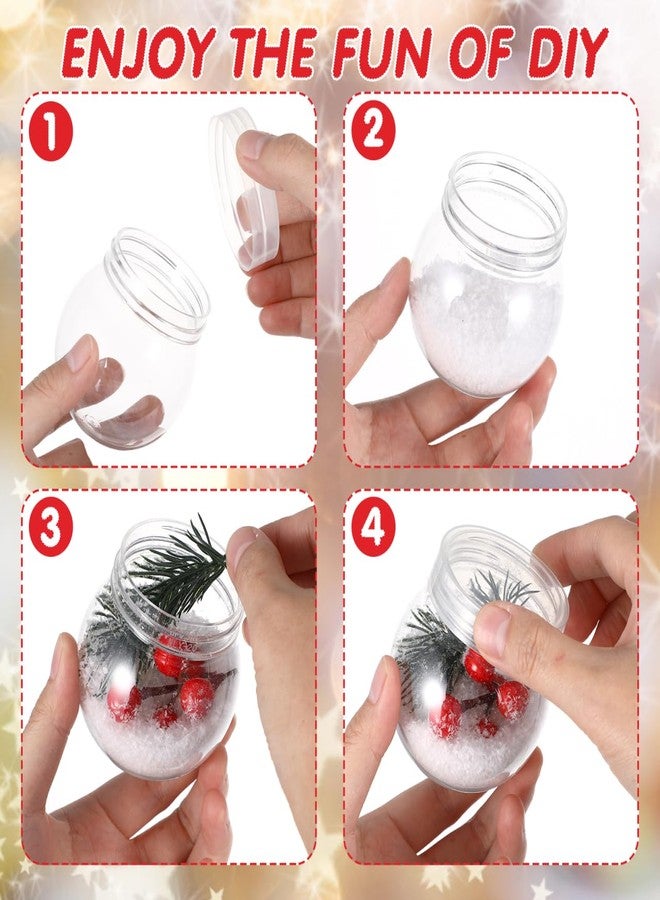 ENJOY THE FUN OF DIY

1

2

3

4