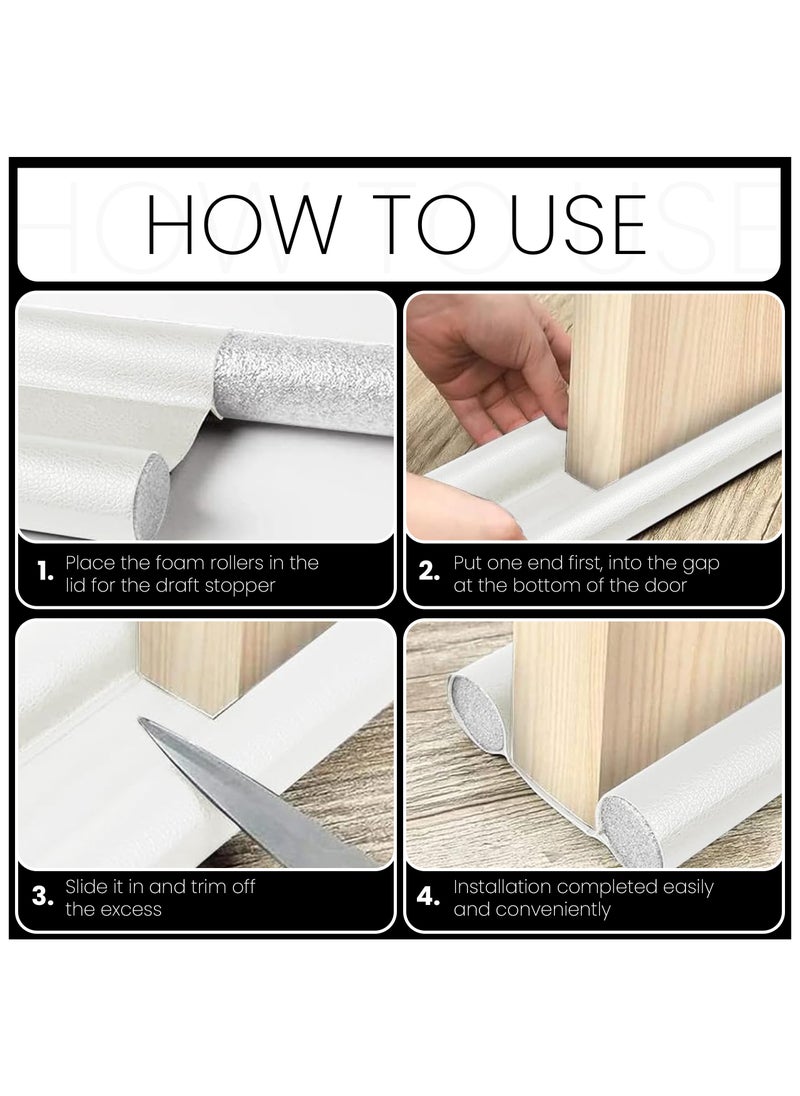 HOW TO USE

1. Place the foam rollers in the lid for the draft stopper

2. Put one end first, into the gap at the bottom of the door

3. Slide it in and trim off the excess

4. Installation completed easily and conveniently