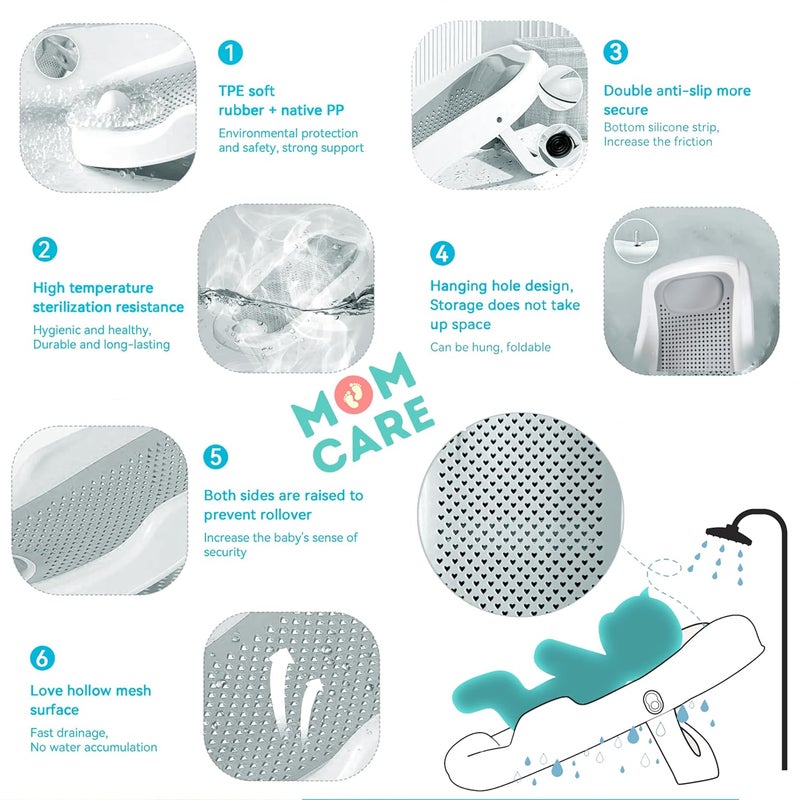 1

TPE soft rubber + native PP

Environmental protection and safety, strong support

3

Double anti-slip more secure

Bottom silicone strip, Increase the friction

2

High temperature sterilization resistance

Hygienic and healthy, Durable and long-lasting

4

Hanging hole design, Storage does not take up space

Can be hung, foldable

MOM CARE

5

Both sides are raised to prevent rollover

Increase the baby's sense of security

6

Love hollow mesh surface

Fast drainage, No water accumulation