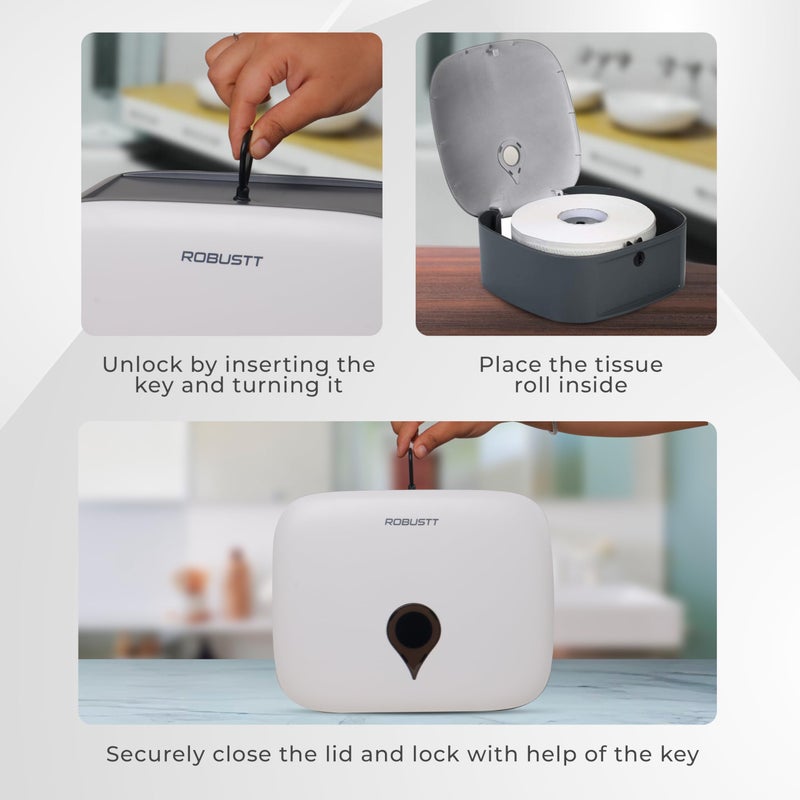 ROBUSTT

Unlock by inserting the key and turning it

Place the tissue roll inside

ROBUSTT

Securely close the lid and lock with help of the key