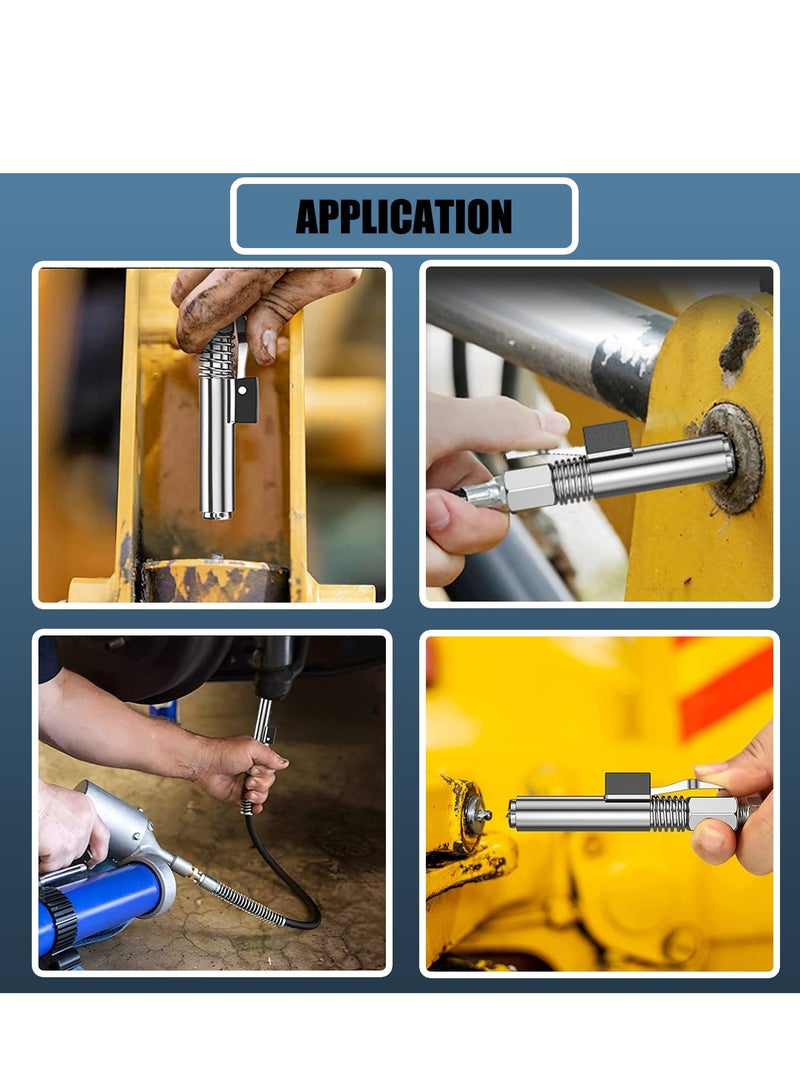 APPLICATION