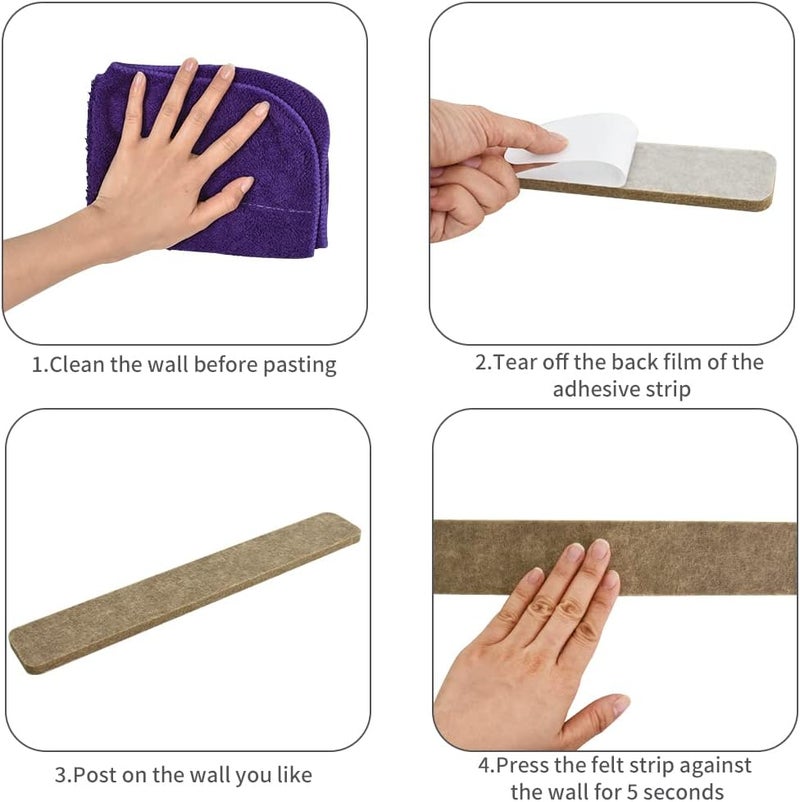 1.Clean the wall before pasting

2.Tear off the back film of the adhesive strip

3.Post on the wall you like

4.Press the felt strip against the wall for 5 seconds